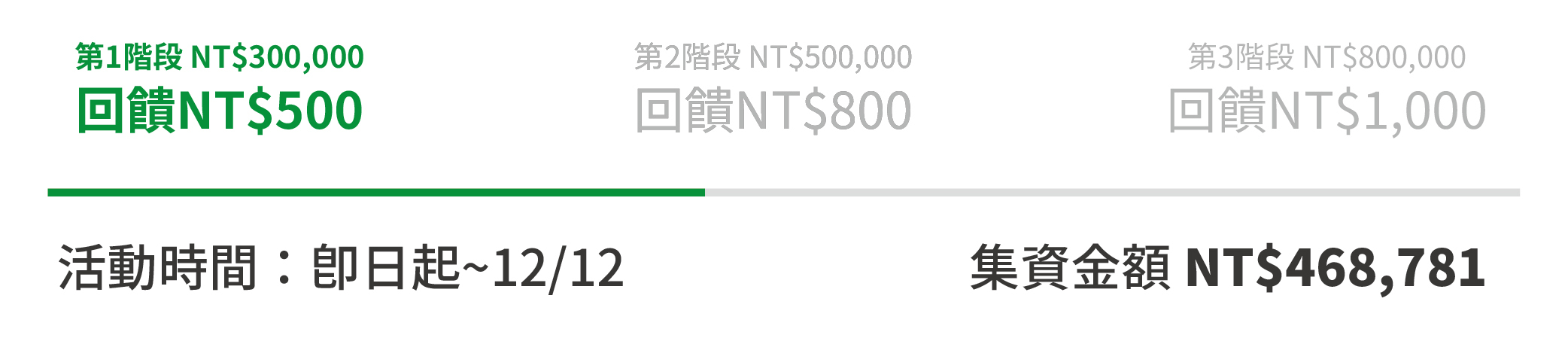 第1階段 NT$300,000
回饋NT$500

第2階段 NT$500,000
回饋NT$800

第3階段 NT$800,000
回饋NT$1,000

活動時間：即日起~12/12

集資金額 NT$468,781