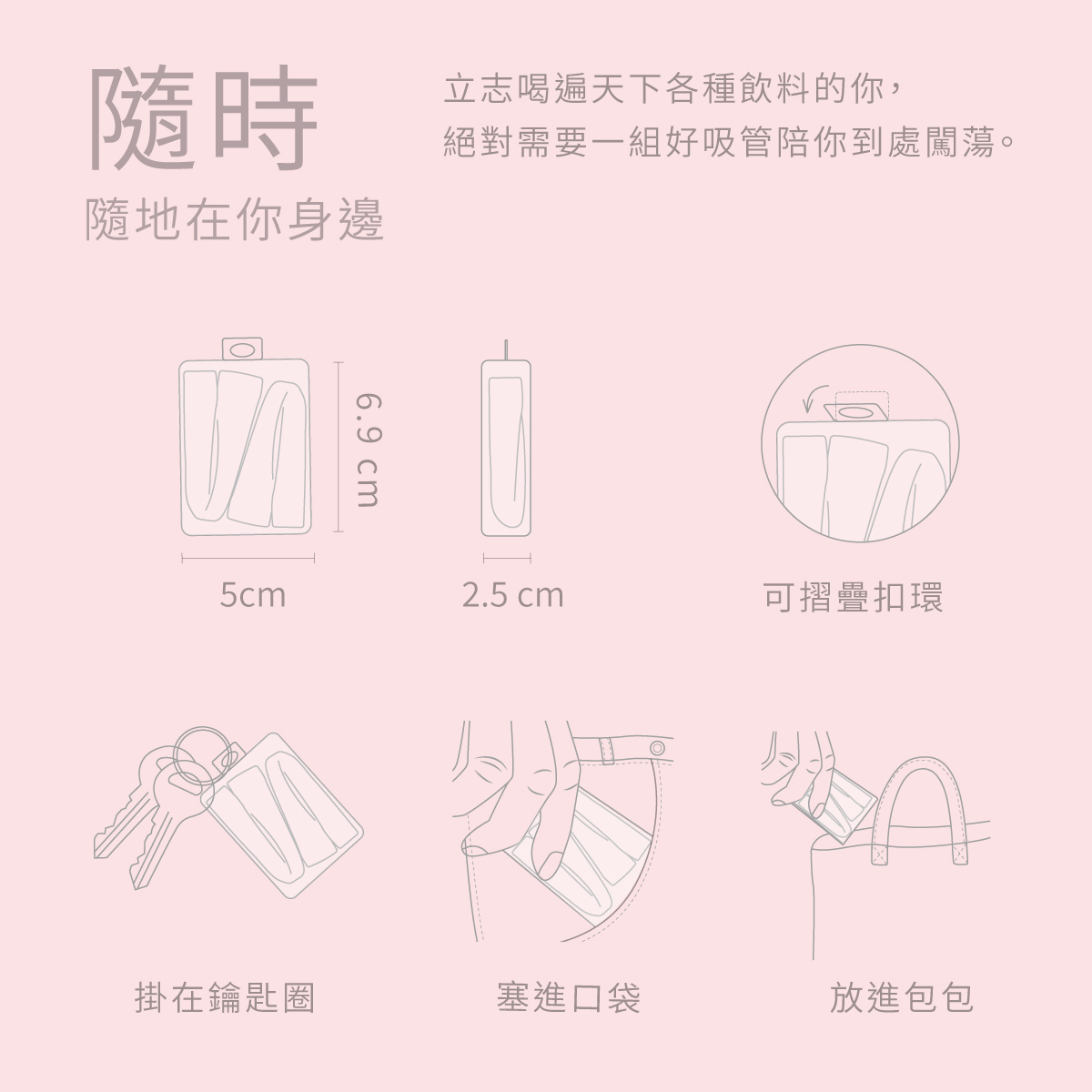 隨時
隨地在你身邊

立志喝遍天下各種飲料的你，
絕對需要一組好吸管陪你到處闖蕩。

6.9 cm

5cm

2.5 cm

可摺疊扣環

掛在鑰匙圈

塞進口袋

放進包包