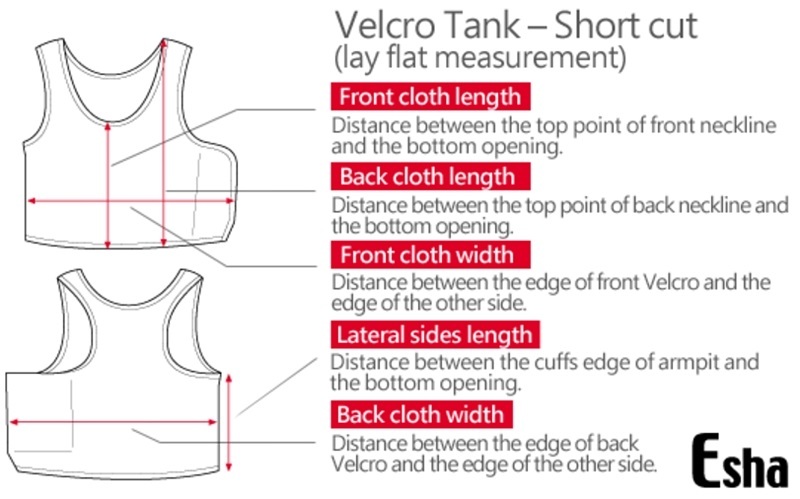 Velcro Tank – Short cut
(lay flat measurement)

Front cloth length
Distance between the top point of front neckline and the bottom opening.

Back cloth length
Distance between the top point of back neckline and the bottom opening.

Front cloth width
Distance between the edge of front Velcro and the edge of the other side.

Lateral sides length
Distance between the cuffs edge of armpit and the bottom opening.

Back cloth width
Distance between the edge of back Velcro and the edge of the other side.

Esha