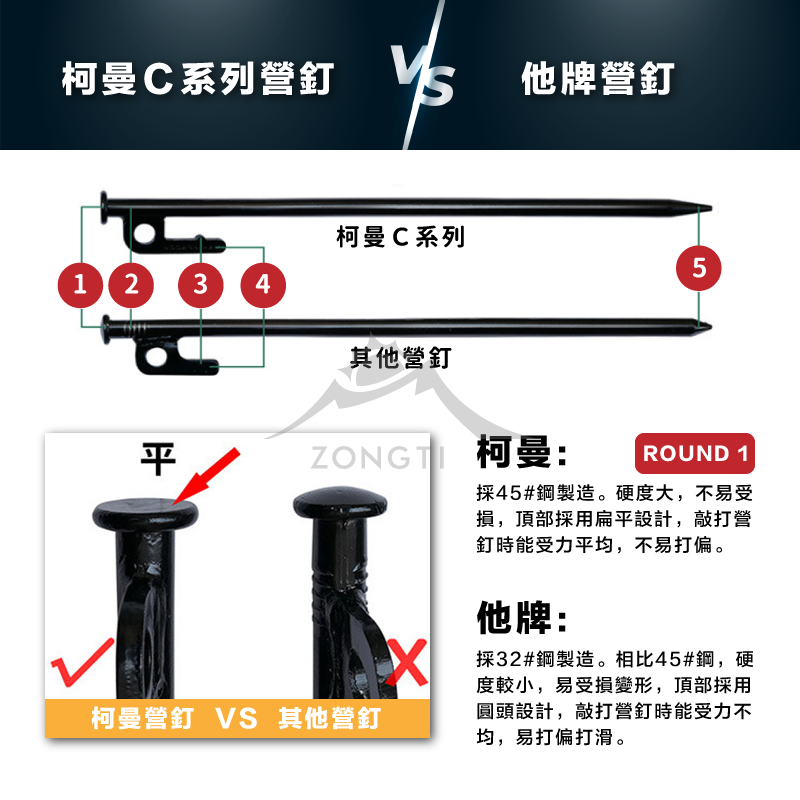 柯曼C系列營釘 VS 他牌營釘

柯曼C系列

1 2 3 4 5

其他營釘

ZONGTI

平

柯曼營釘 VS 其他營釘

柯曼:

ROUND 1

採45#鋼製造。硬度大，不易受損，頂部採用扁平設計，敲打營釘時能受力平均，不易打偏。

他牌:

採32#鋼製造。相比45#鋼，硬度較小，易受損變形，頂部採用圓頭設計，敲打營釘時能受力不均，易打偏打滑。