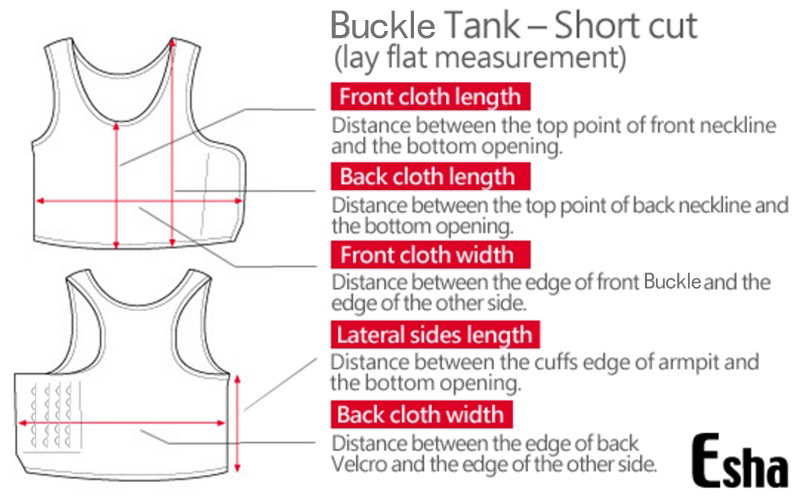 Buckle Tank – Short cut
(lay flat measurement)

Front cloth length
Distance between the top point of front neckline and the bottom opening.

Back cloth length
Distance between the top point of back neckline and the bottom opening.

Front cloth width
Distance between the edge of front Buckle and the edge of the other side.

Lateral sides length
Distance between the cuffs edge of armpit and the bottom opening.

Back cloth width
Distance between the edge of back Velcro and the edge of the other side.

Esha