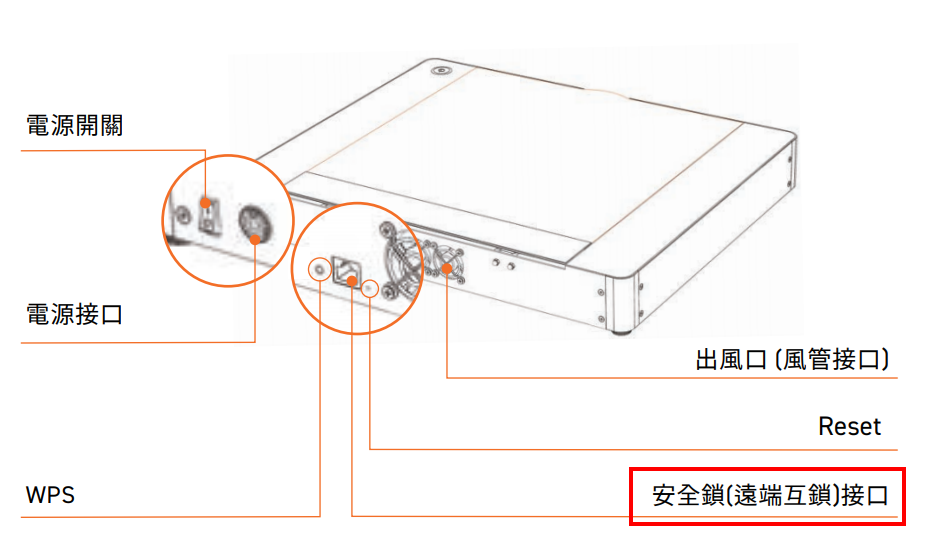 電源開關

電源接口

WPS

出風口 (風管接口)

Reset

安全鎖(遠端互鎖)接口