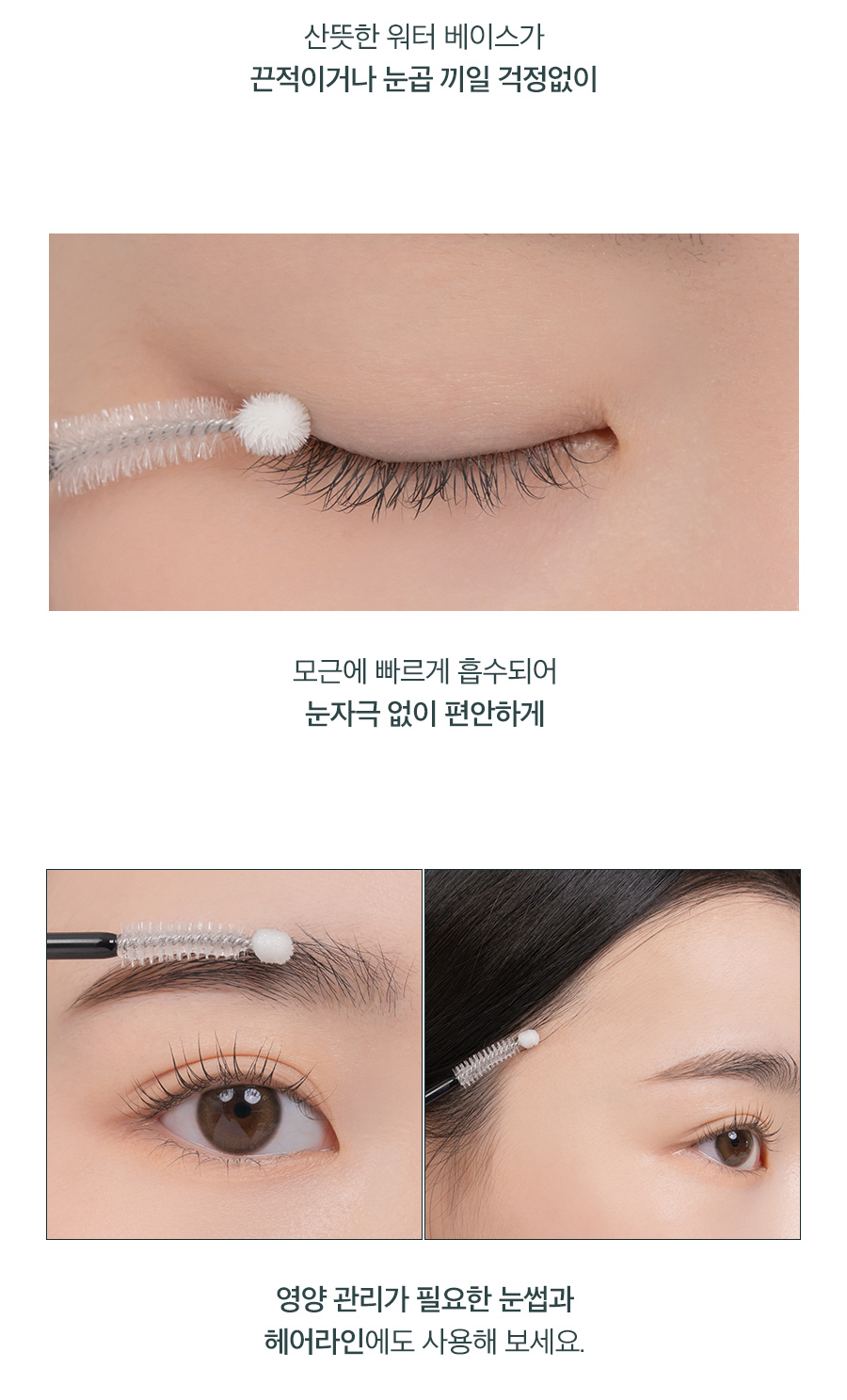 산뜻한 워터 베이스가
끈적이거나 눈곱 끼일 걱정없이

모근에 빠르게 흡수되어
눈자극 없이 편안하게

영양 관리가 필요한 눈썹과
헤어라인에도 사용해 보세요.