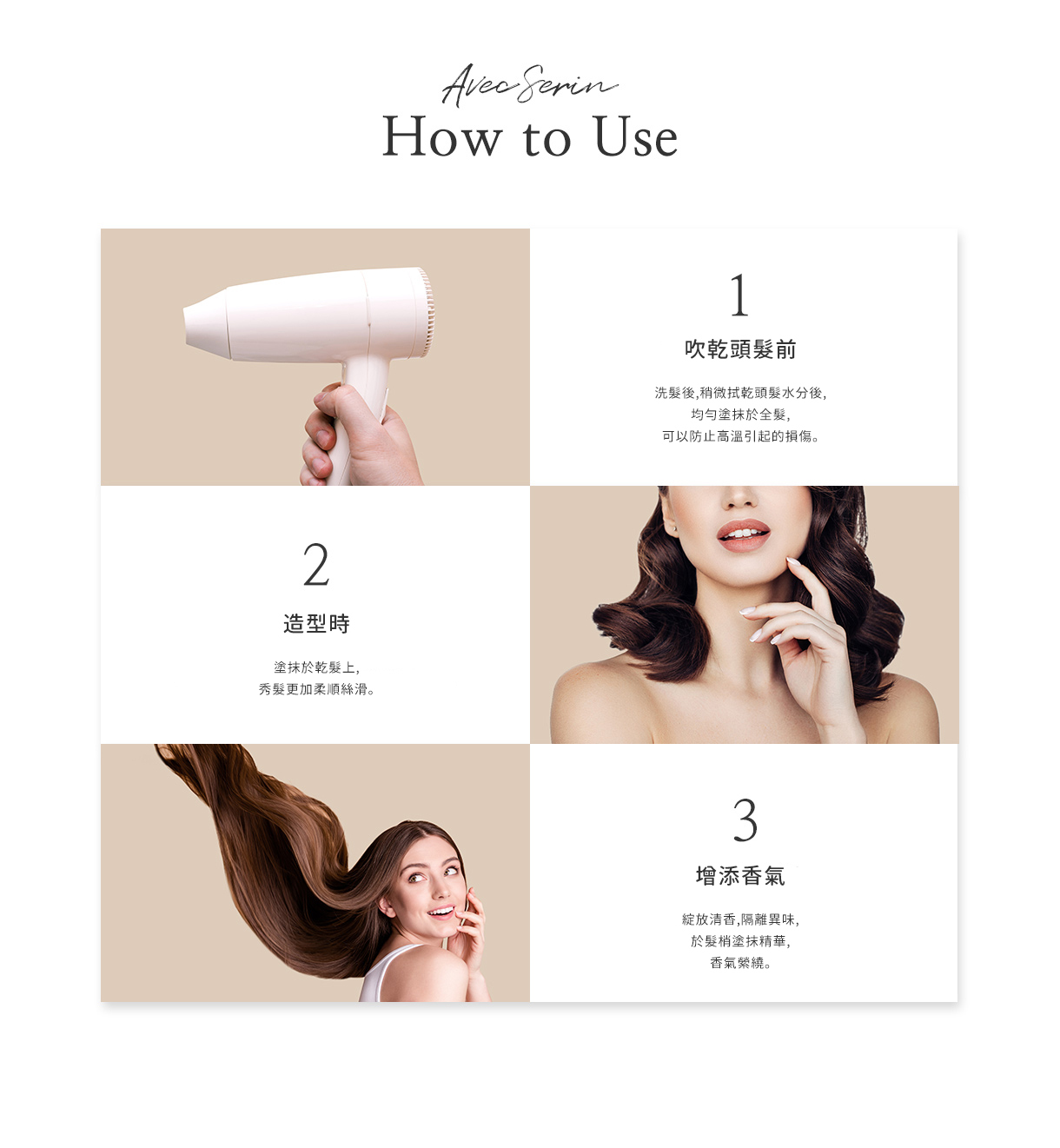 Avec Serin
How to Use

1
吹乾頭髮前

洗髮後,稍微拭乾頭髮水分後,
均勻塗抹於全髮,
可以防止高溫引起的損傷。

2
造型時

塗抹於乾髮上,
秀髮更加柔順絲滑。

3
增添香氣

綻放清香,隔離異味,
於髮梢塗抹精華,
香氣縈繞。