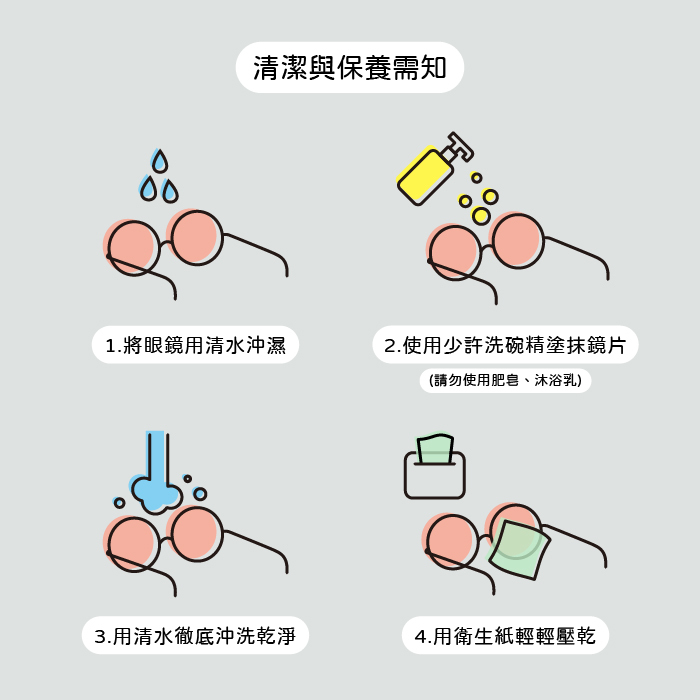 清潔與保養需知

1.將眼鏡用清水沖濕

2.使用少許洗碗精塗抹鏡片

(請勿使用肥皂、沐浴乳)

3.用清水徹底沖洗乾淨

4.用衛生紙輕輕壓乾