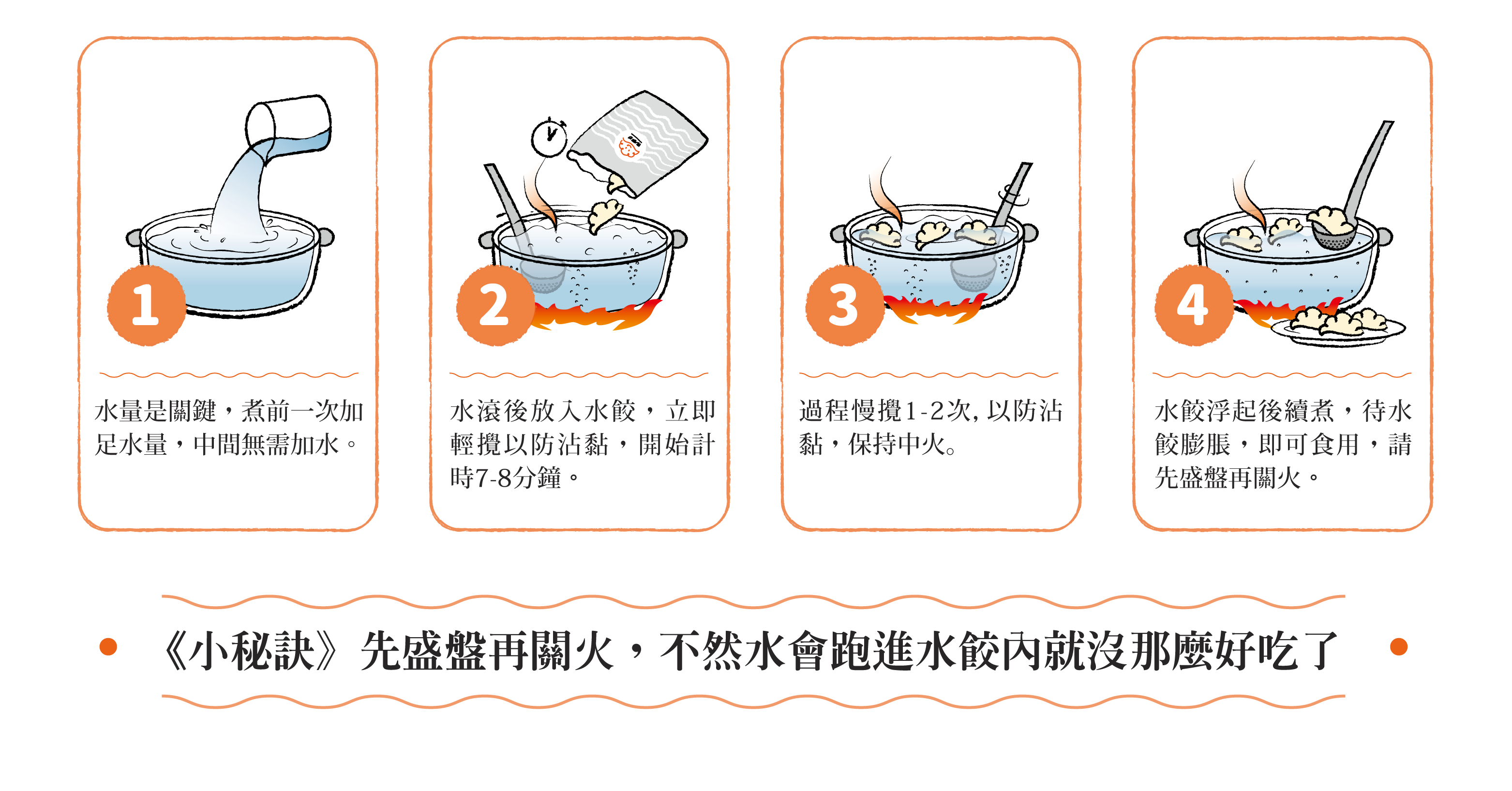 1

水量是關鍵，煮前一次加足水量，中間無需加水。

2

水滾後放入水餃，立即輕攪以防沾黏，開始計時7-8分鐘。

3

過程慢攪1-2次，以防沾黏，保持中火。

4

水餃浮起後續煮，待水餃膨脹，即可食用，請先盛盤再關火。

《小秘訣》先盛盤再關火，不然水會跑進水餃內就沒那麼好吃了