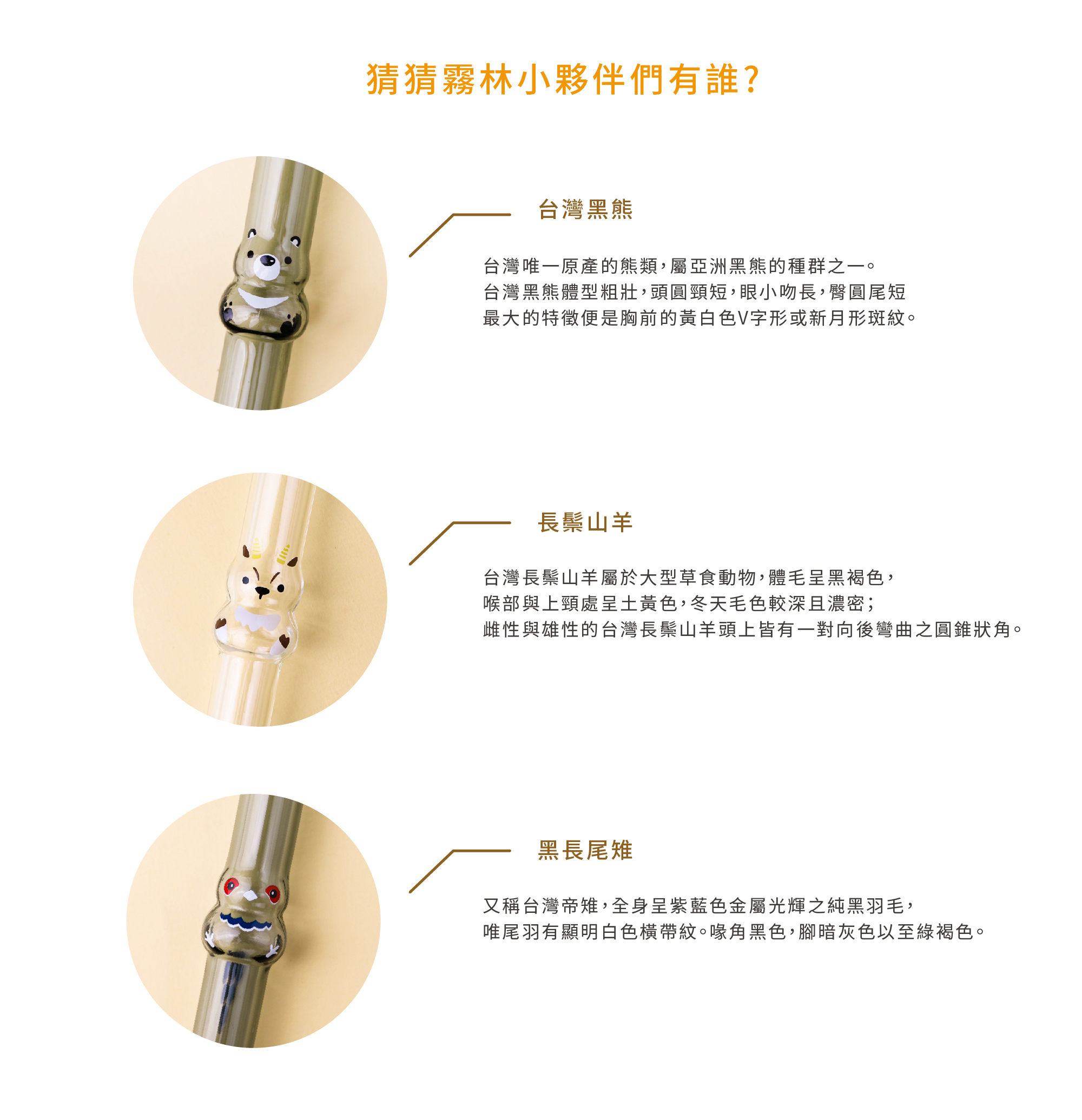 猜猜霧林小夥伴們有誰?

台灣黑熊

台灣唯一原產的熊類，屬亞洲黑熊的種群之一。
台灣黑熊體型粗壯，頭圓頸短，眼小吻長，臀圓尾短
最大的特徵便是胸前的黃白色V字形或新月形斑紋。

長鬃山羊

台灣長鬃山羊屬於大型草食動物，體毛呈黑褐色，
喉部與上頸處呈土黃色，冬天毛色較深且濃密;
雌性與雄性的台灣長鬃山羊頭上皆有一對向後彎曲之圓錐狀角。

黑長尾雉

又稱台灣帝雉，全身呈紫藍色金屬光輝之純黑羽毛，
唯尾羽有顯明白色橫帶紋。喙角黑色，腳暗灰色以至綠褐色。