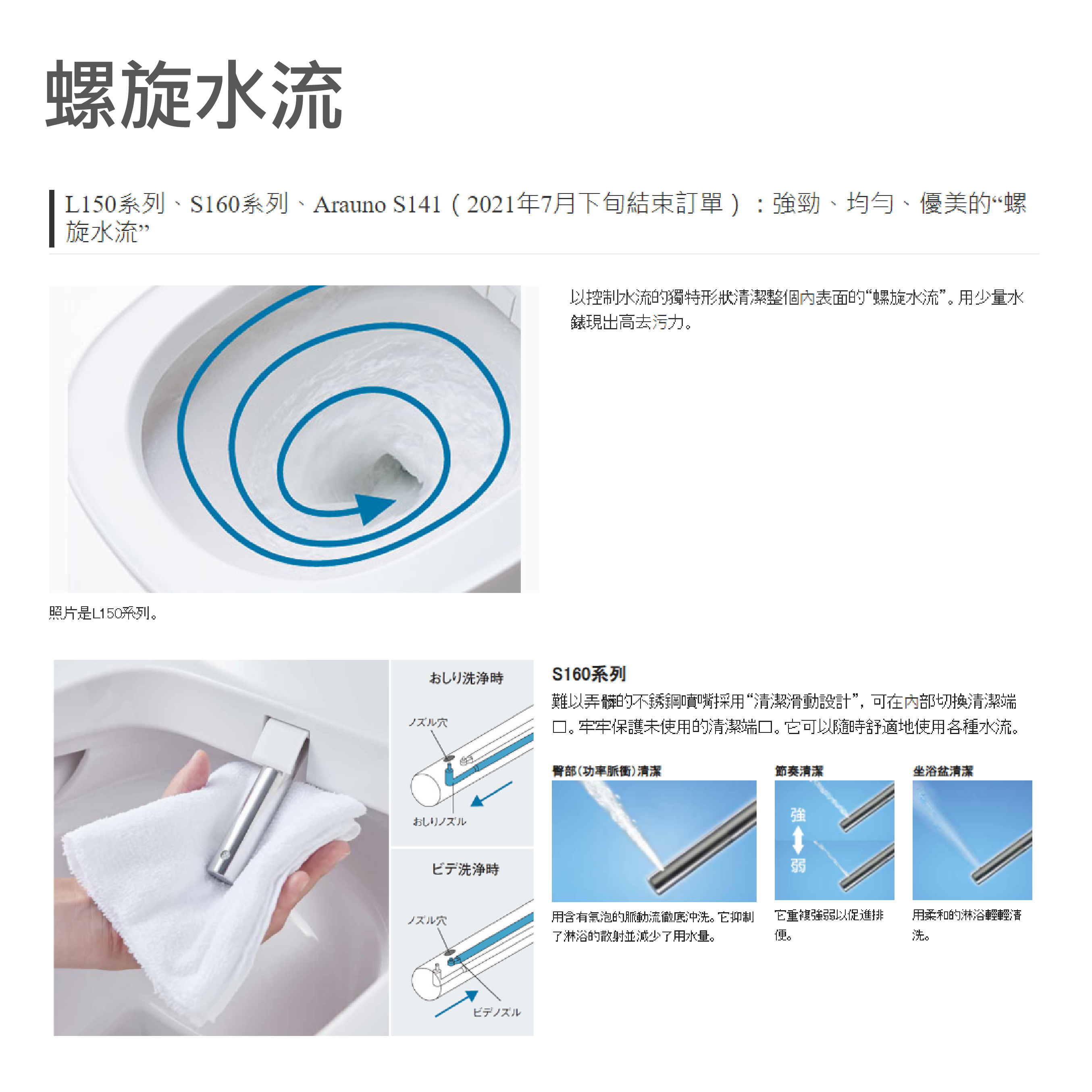 螺旋水流

L150系列、S160系列、Arauno S141（2021年7月下旬結束訂單）：強勁、均勻、優美的“螺旋水流”

以控制水流的獨特形狀清潔整個內表面的“螺旋水流”。用少量水錶現出高去污力。

照片是L150系列。

おしり洗浄時

ノズル穴

おしりノズル

ビデ洗浄時

ノズル穴

ビデノズル

S160系列

難以弄髒的不銹鋼噴嘴採用“清潔滑動設計”，可在內部切換清潔端口。牢牢保護未使用的清潔端口。它可以隨時舒適地使用各種水流。

臀部（功率脈衝）清潔

用含有氣泡的脈動流徹底沖洗。它抑制了淋浴的散射並減少了用水量。

節奏清潔

強

弱

它重複強弱以促進排便。

坐浴盆清潔

用柔和的淋浴輕輕清洗。