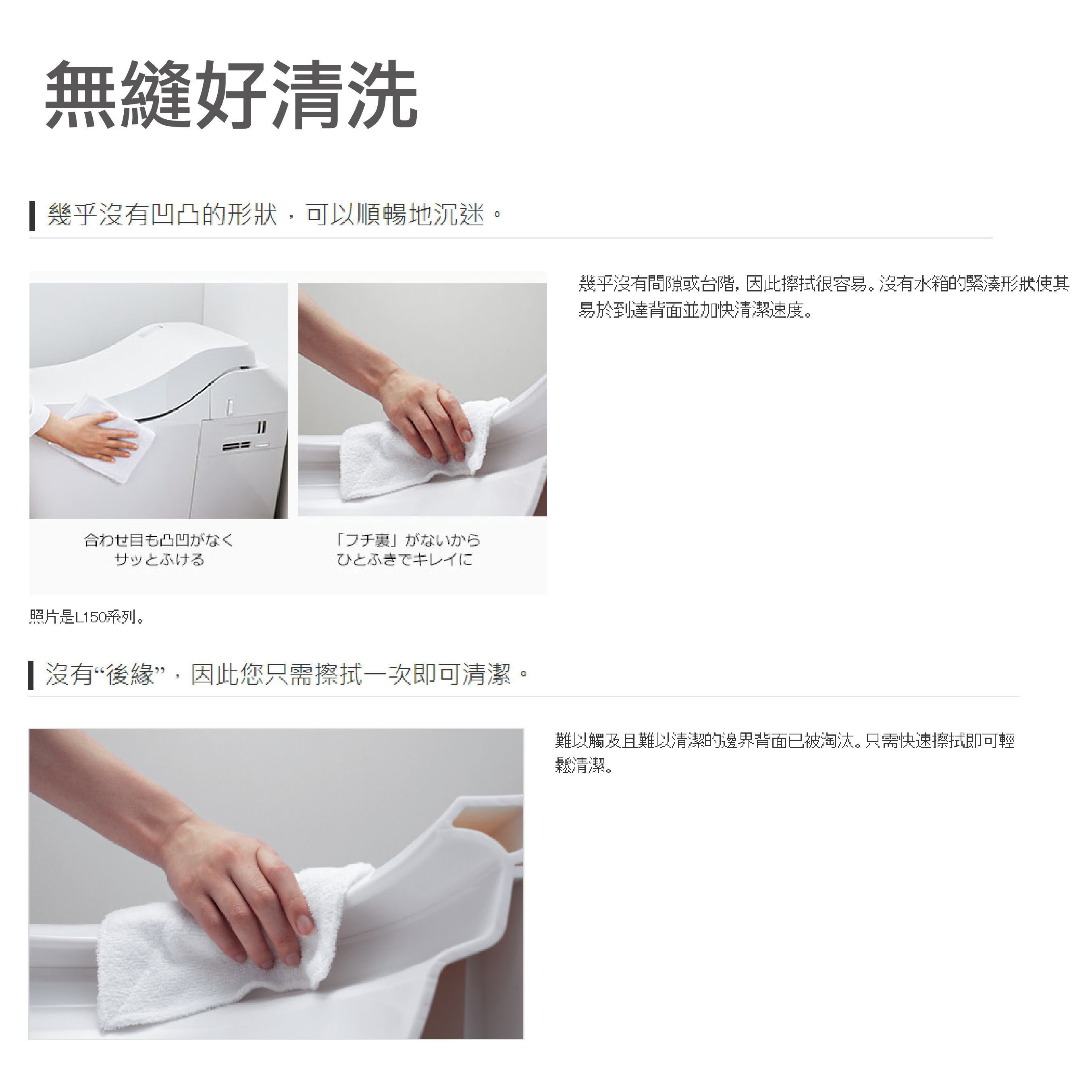 無縫好清洗

幾乎沒有凹凸的形狀，可以順暢地沉迷。

合わせ目も凸凹がなく
サッとふける

「フチ裏」がないから
ひとふきでキレイに

幾乎沒有間隙或台階，因此擦拭很容易。沒有水箱的緊湊形狀使其易於到達背面並加快清潔速度。

照片是L150系列。

沒有“後緣”，因此您只需擦拭一次即可清潔。

難以觸及且難以清潔的邊界背面已被淘汰。只需快速擦拭即可輕鬆清潔。