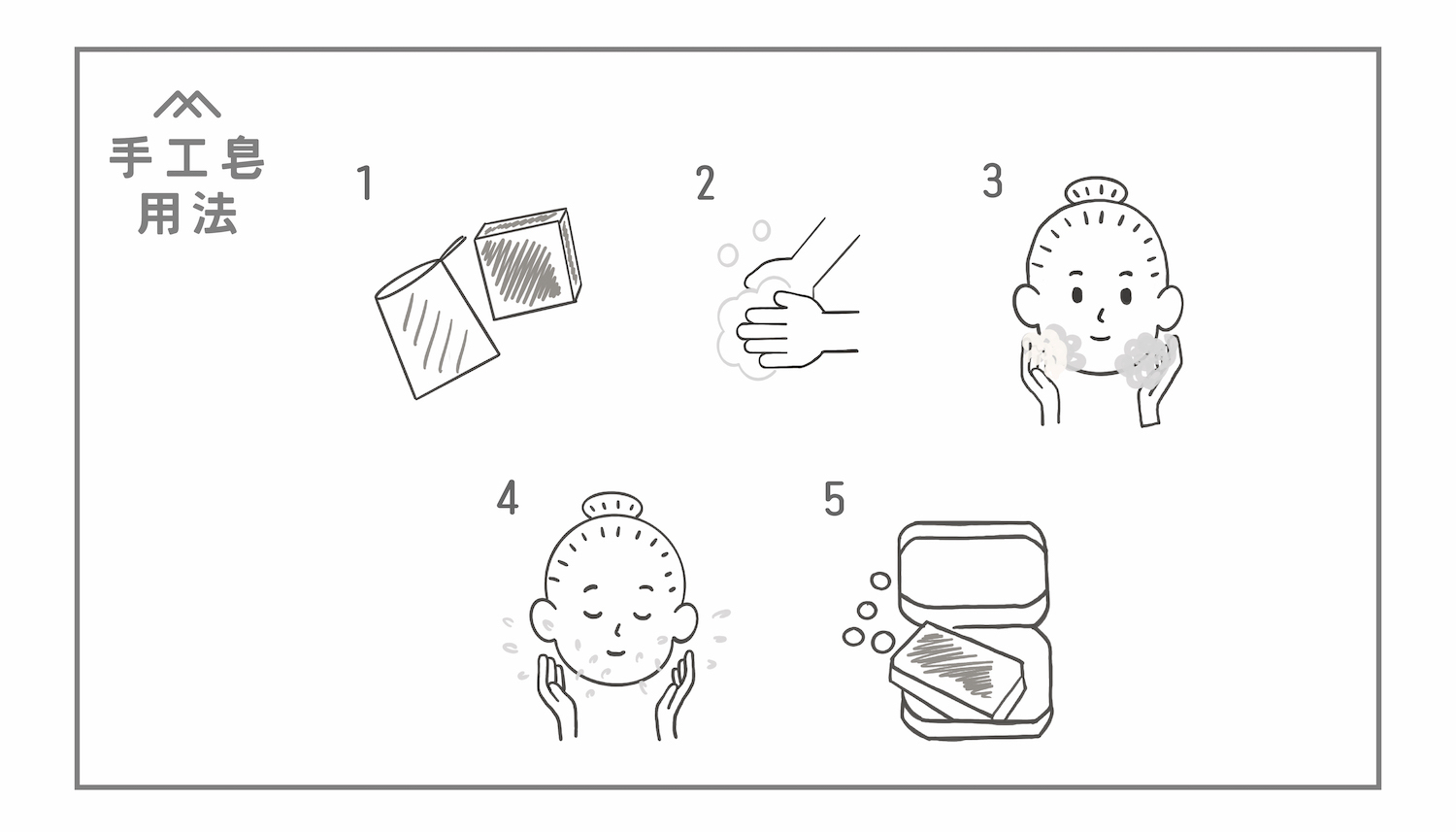 手工皂
用法

1

2

3

4

5