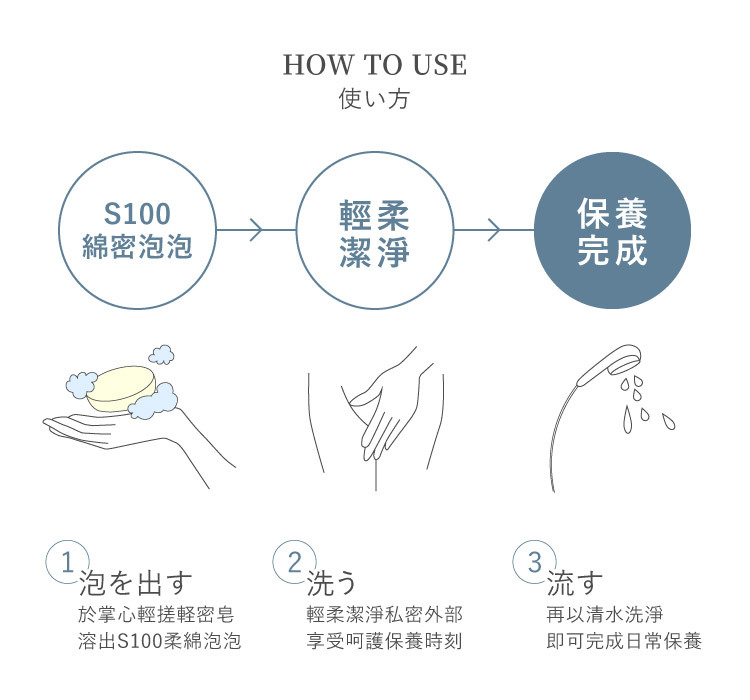 HOW TO USE
使い方

S100
綿密泡泡

輕柔
潔淨

保養
完成

1
泡を出す
於掌心輕搓輕密皂
溶出S100柔綿泡泡

2
洗う
輕柔潔淨私密外部
享受呵護保養時刻

3
流す
再以清水洗淨
即可完成日常保養