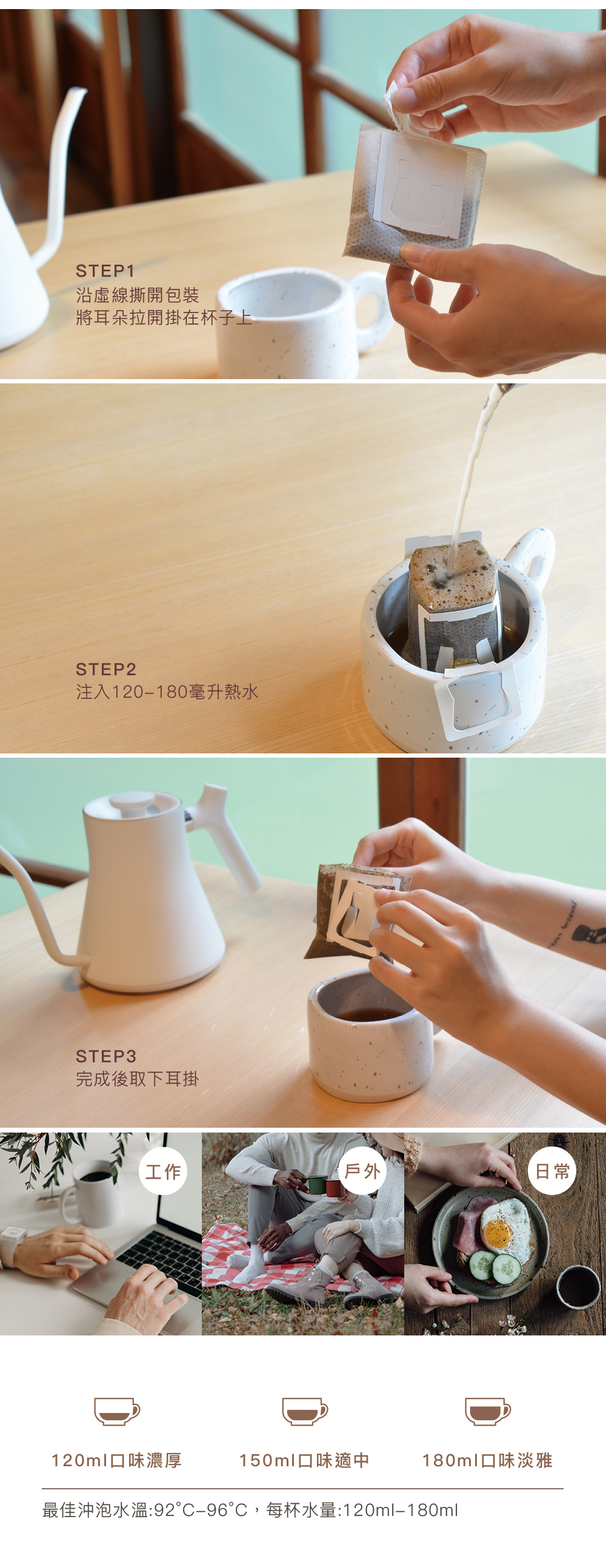 STEP1
沿虛線撕開包裝
將耳朵拉開掛在杯子上

STEP2
注入120–180毫升熱水

STEP3
完成後取下耳掛

工作

戶外

日常

120ml口味濃厚

150ml口味適中

180ml口味淡雅

最佳沖泡水溫:92°C–96°C，每杯水量:120ml–180ml