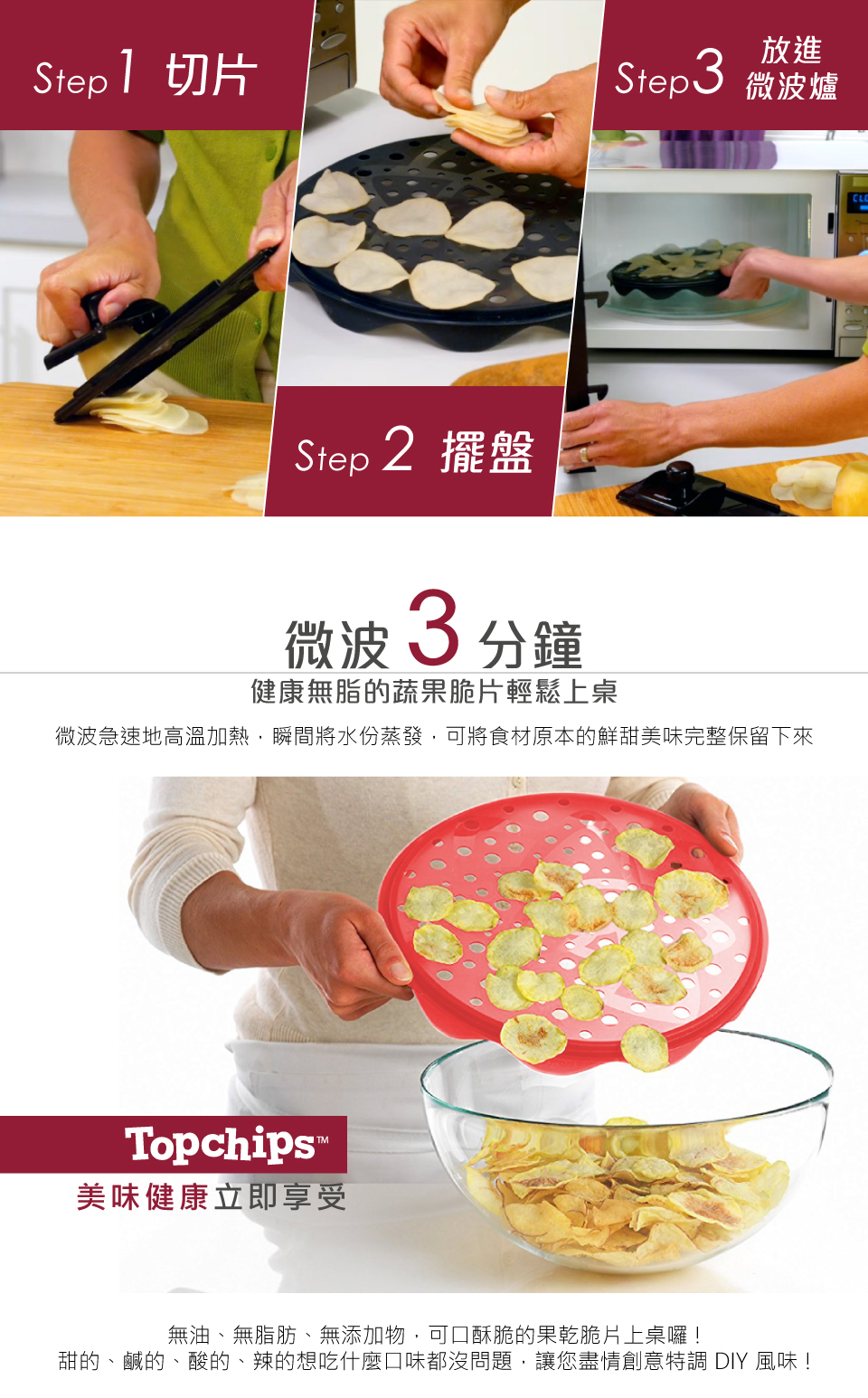 Step 1 切片

Step 2 擺盤

Step 3 放進微波爐

微波 3 分鐘
健康無脂的蔬果脆片輕鬆上桌

微波急速地高溫加熱，瞬間將水份蒸發，可將食材原本的鮮甜美味完整保留下來

Topchips™
美味健康立即享受

無油、無脂肪、無添加物，可口酥脆的果乾脆片上桌囉！
甜的、鹹的、酸的、辣的想吃什麼口味都沒問題，讓您盡情創意特調 DIY 風味！