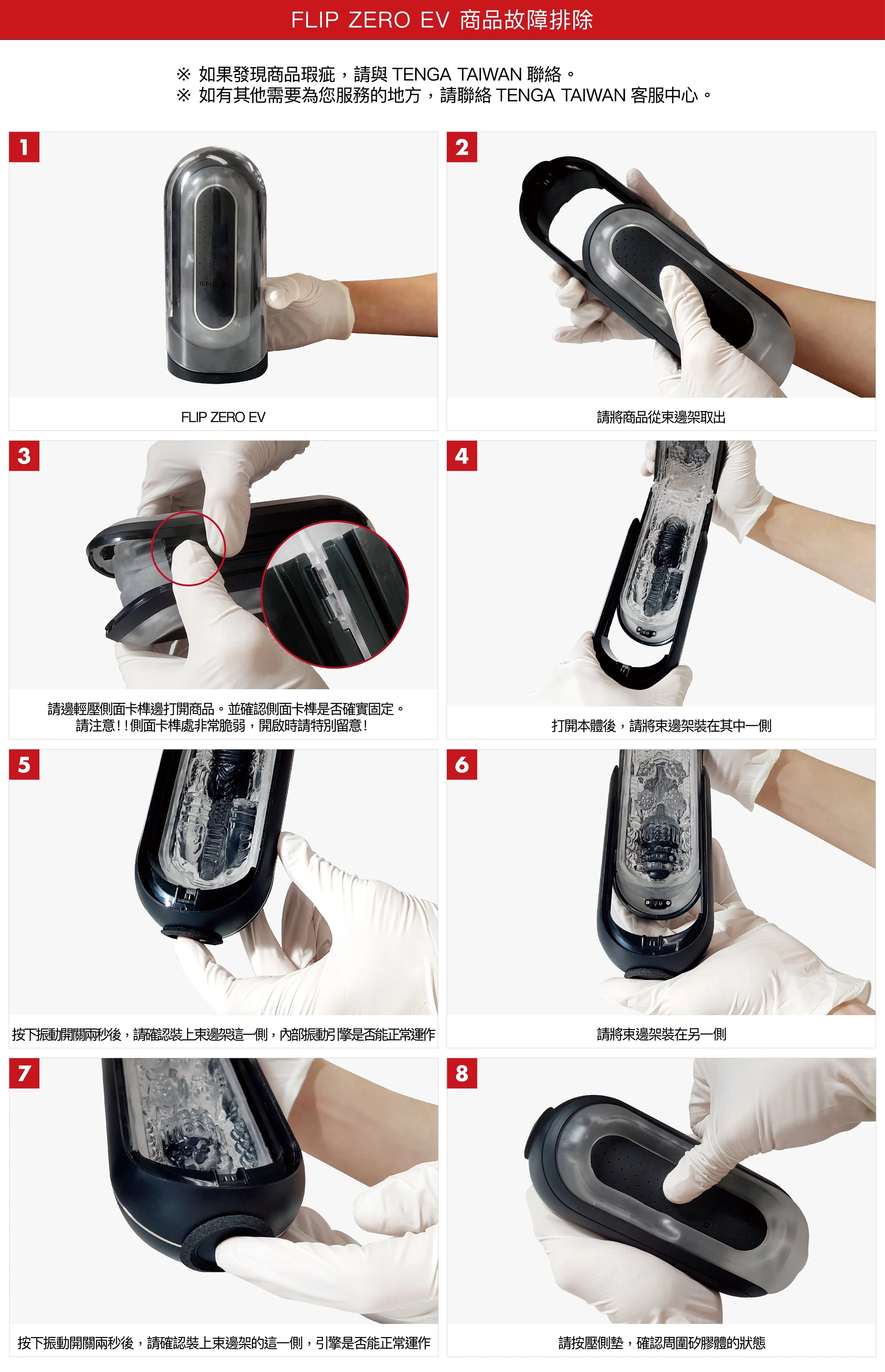 FLIP ZERO EV 商品故障排除

※ 如果發現商品瑕疵，請與 TENGA TAIWAN 聯絡。
※ 如有其他需要為您服務的地方，請聯絡 TENGA TAIWAN 客服中心。

1

TENGA

FLIP ZERO EV

2

請將商品從束邊架取出

3

請邊輕壓側面卡榫邊打開商品。並確認側面卡榫是否確實固定。
請注意!!側面卡榫處非常脆弱，開啟時請特別留意!

4

打開本體後，請將束邊架裝在其中一側

5

按下振動開關兩秒後，請確認裝上束邊架這一側，內部振動引擎是否能正常運作

6

請將束邊架裝在另一側

7

按下振動開關兩秒後，請確認裝上束邊架的這一側，引擎是否能正常運作

8

請按壓側墊，確認周圍矽膠體的狀態