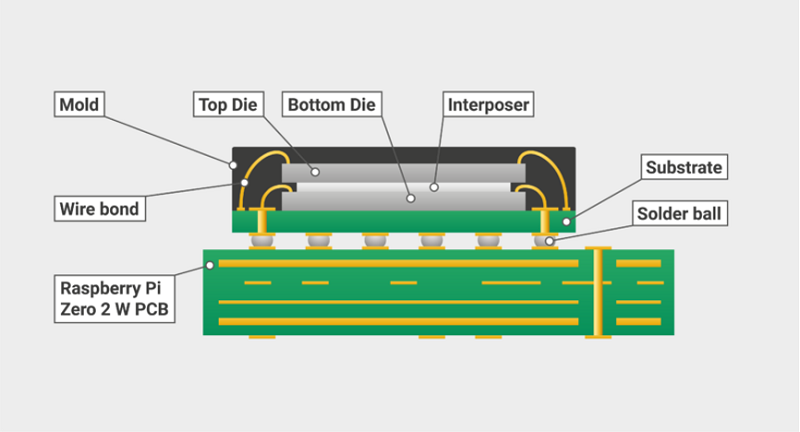 Mold
Top Die
Bottom Die
Interposer
Substrate
Wire bond
Solder ball
Raspberry Pi Zero 2 W PCB