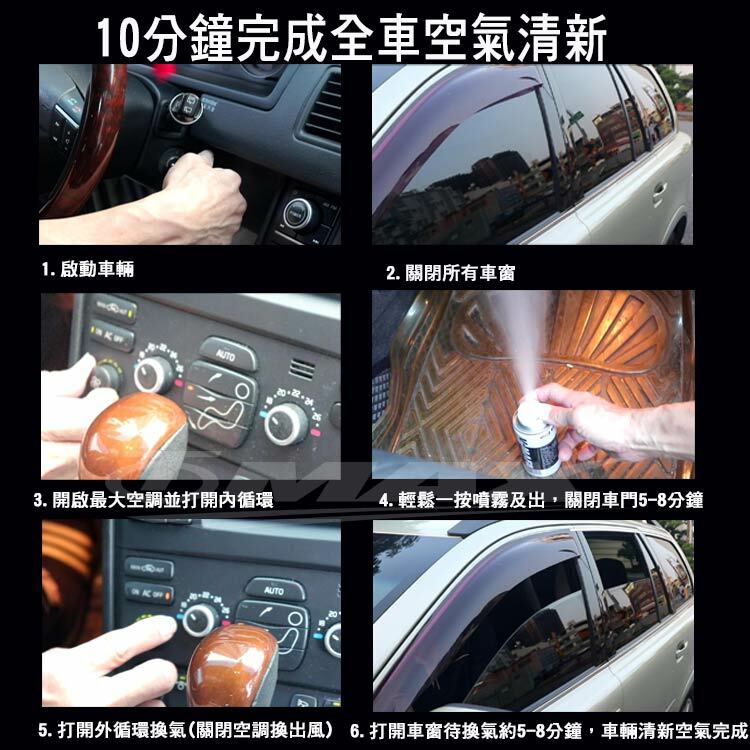 10分鐘完成全車空氣清新

1. 啟動車輛

2. 關閉所有車窗

AUTO

3. 開啟最大空調並打開內循環

4. 輕鬆一按噴霧及出，關閉車門5-8分鐘

AUTO

5. 打開外循環換氣(關閉空調換出風)

6. 打開車窗待換氣約5-8分鐘，車輛清新空氣完成