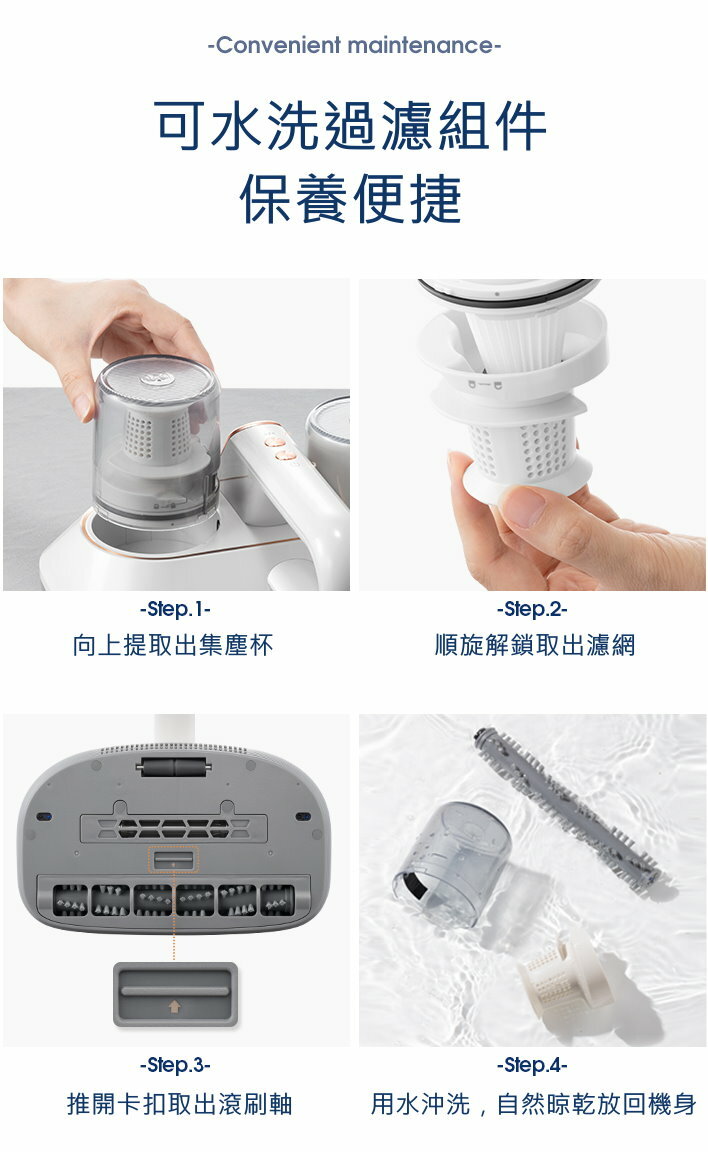 -Convenient maintenance-

可水洗過濾組件
保養便捷

-Step.1-
向上提取出集塵杯

-Step.2-
順旋解鎖取出濾網

-Step.3-
推開卡扣取出滾刷軸

-Step.4-
用水沖洗，自然晾乾放回機身