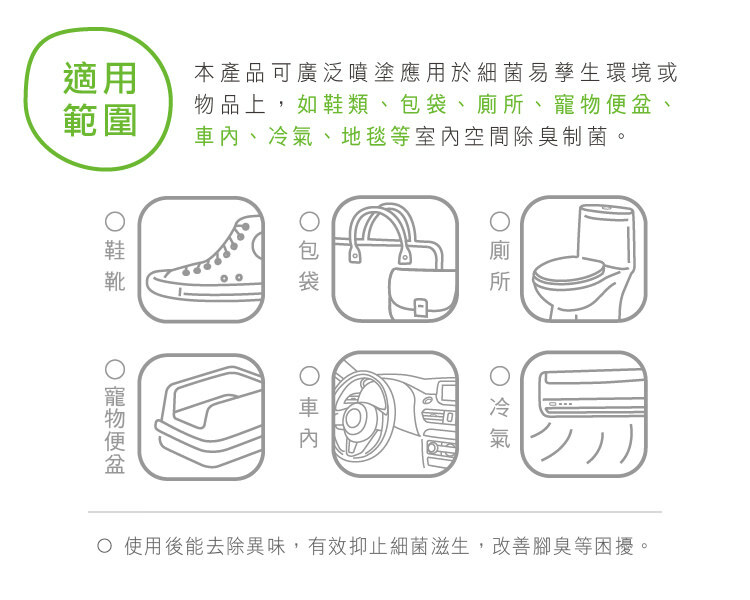 適用範圍

本產品可廣泛噴塗應用於細菌易孳生環境或物品上，如鞋類、包袋、廁所、寵物便盆、車內、冷氣、地毯等室內空間除臭制菌。

○ 鞋靴

○ 包袋

○ 廁所

○ 寵物便盆

○ 車內

○ 冷氣

○ 使用後能去除異味，有效抑止細菌滋生，改善腳臭等困擾。