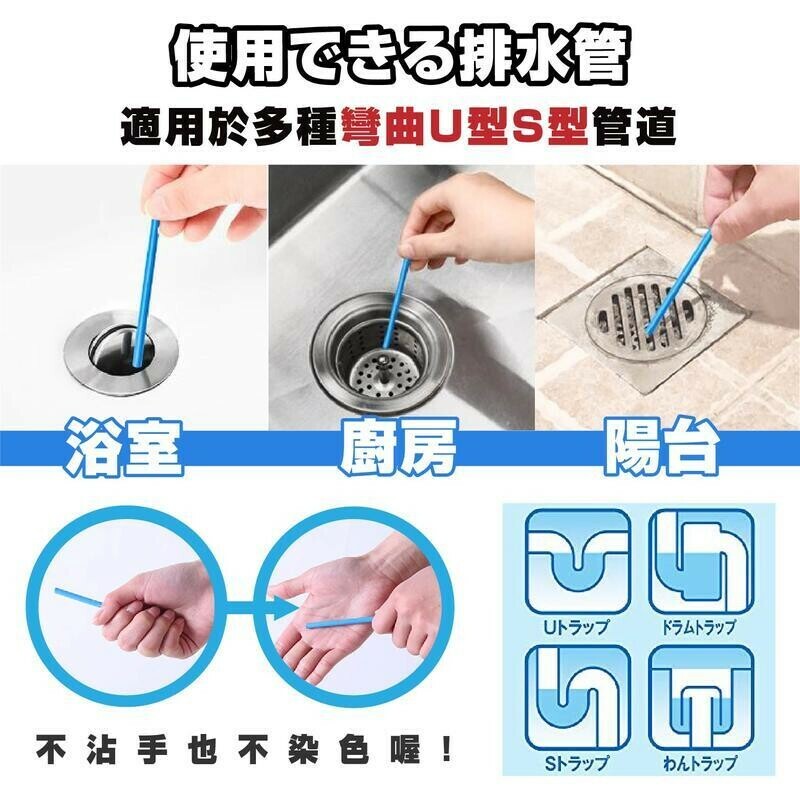 使用できる排水管

適用於多種彎曲U型S型管道

浴室

廚房

陽台

不沾手也不染色喔！

Uトラップ

ドラムトラップ

Sトラップ

わんトラップ