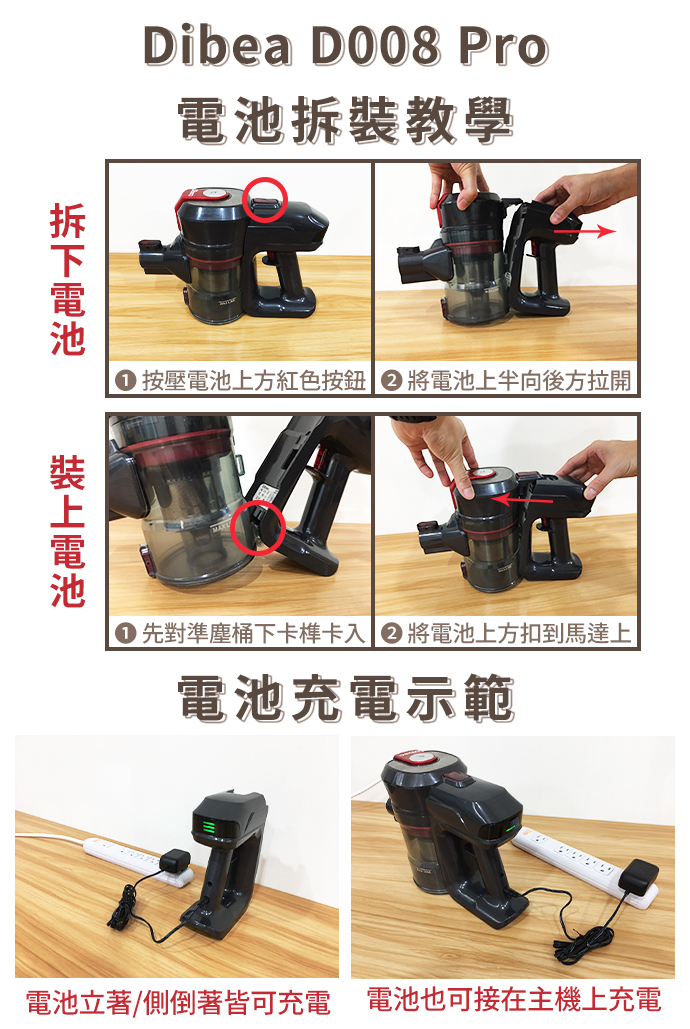 Dibea D008 Pro
電池拆裝教學

拆下電池

❶ 按壓電池上方紅色按鈕
❷ 將電池上半向後方拉開

裝上電池

❶ 先對準塵桶下卡榫卡入
❷ 將電池上方扣到馬達上

電池充電示範

電池立著/側倒著皆可充電
電池也可接在主機上充電