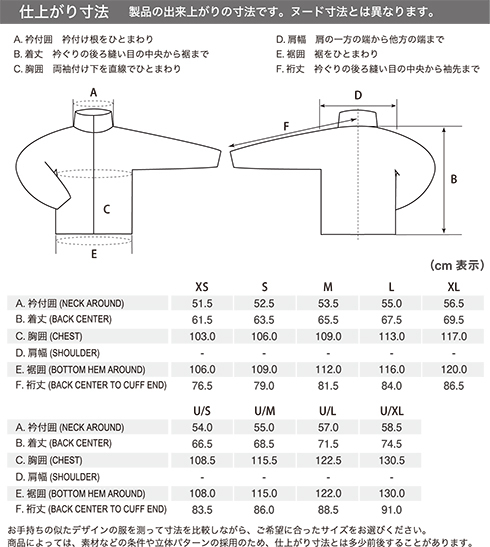 仕上がり寸法　製品の出来上がりの寸法です。ヌード寸法とは異なります。

A. 衿付囲　衿付け根をひとまわり
B. 着丈　衿ぐりの後ろ縫い目の中央から裾まで
C. 胸囲　両袖付け下を直線でひとまわり

D. 肩幅　肩の一方の端から他方の端まで
E. 裾囲　裾をひとまわり
F. 裄丈　衿ぐりの後ろ縫い目の中央から袖先まで

A

C

E

D

F

B

(cm 表示)

| | XS | S | M | L | XL |
|---|---|---|---|---|---|
| A. 衿付囲 (NECK AROUND) | 51.5 | 52.5 | 53.5 | 55.0 | 56.5 |
| B. 着丈 (BACK CENTER) | 61.5 | 63.5 | 65.5 | 67.5 | 69.5 |
| C. 胸囲 (CHEST) | 103.0 | 106.0 | 109.0 | 113.0 | 117.0 |
| D. 肩幅 (SHOULDER) | - | - | - | - | - |
| E. 裾囲 (BOTTOM HEM AROUND) | 106.0 | 109.0 | 112.0 | 116.0 | 120.0 |
| F. 裄丈 (BACK CENTER TO CUFF END) | 76.5 | 79.0 | 81.5 | 84.0 | 86.5 |

| | U/S | U/M | U/L | U/XL |
|---|---|---|---|---|
| A. 衿付囲 (NECK AROUND) | 54.0 | 55.0 | 57.0 | 58.5 |
| B. 着丈 (BACK CENTER) | 66.5 | 68.5 | 71.5 | 74.5 |
| C. 胸囲 (CHEST) | 108.5 | 115.5 | 122.5 | 130.5 |
| D. 肩幅 (SHOULDER) | - | - | - | - |
| E. 裾囲 (BOTTOM HEM AROUND) | 108.0 | 115.0 | 122.0 | 130.0 |
| F. 裄丈 (BACK CENTER TO CUFF END) | 83.5 | 86.0 | 88.5 | 91.0 |

お手持ちの似たデザインの服を測って寸法を比較しながら、ご希望に合ったサイズをお選びください。
商品によっては、素材などの条件や立体パターンの採用のため、仕上がり寸法とは多少前後することがあります。