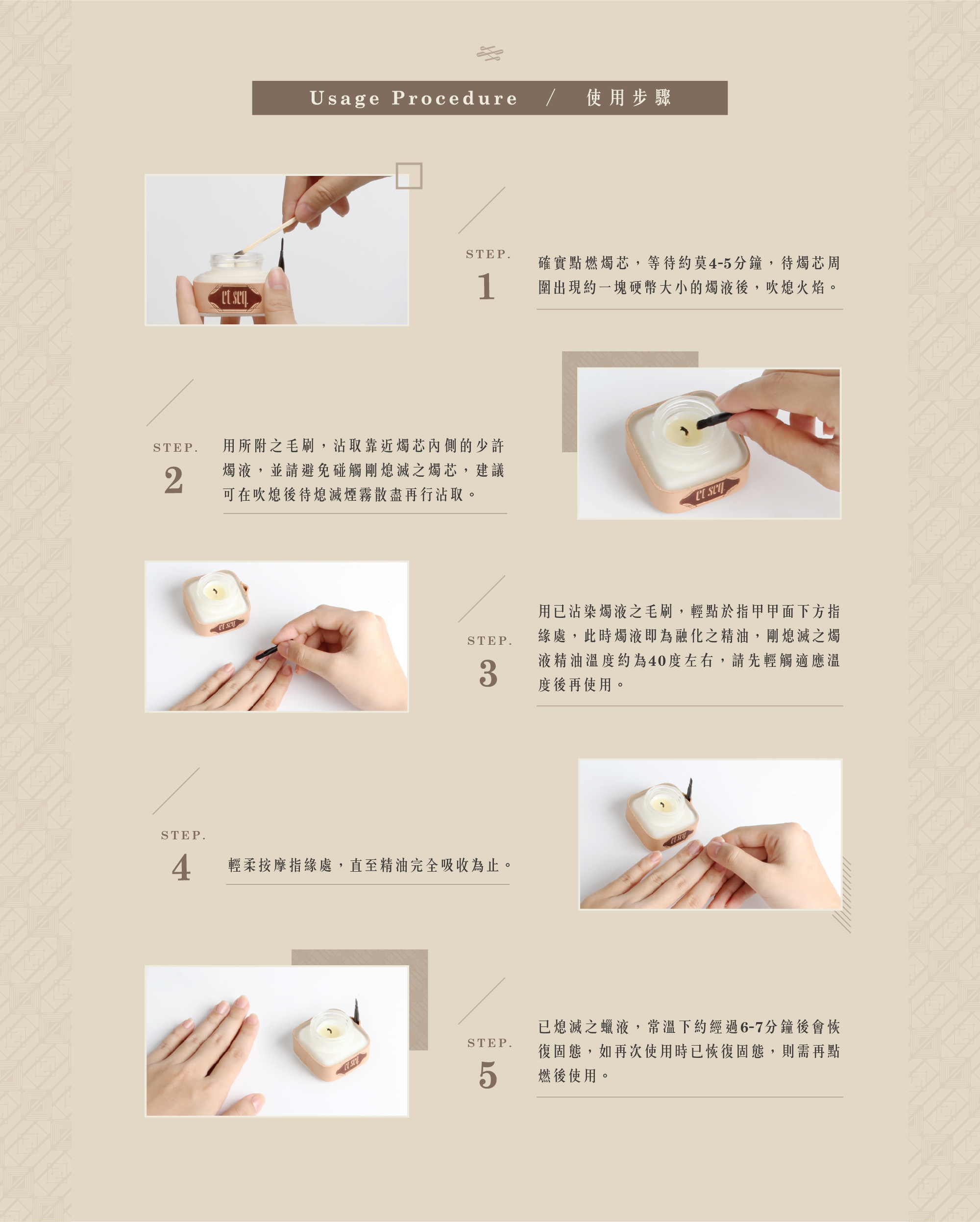 Usage Procedure / 使用步驟

et seq.

STEP.
1
確實點燃燭芯，等待約莫4-5分鐘，待燭芯周圍出現約一塊硬幣大小的燭液後，吹熄火焰。

STEP.
2
用所附之毛刷，沾取靠近燭芯內側的少許燭液，並請避免碰觸剛熄滅之燭芯，建議可在吹熄後待熄滅煙霧散盡再行沾取。

et seq.

et seq.

STEP.
3
用已沾染燭液之毛刷，輕點於指甲甲面下方指緣處，此時燭液即為融化之精油，剛熄滅之燭液精油溫度約為40度左右，請先輕觸適應溫度後再使用。

STEP.
4
輕柔按摩指緣處，直至精油完全吸收為止。

et seq.

et seq.

STEP.
5
已熄滅之蠟液，常溫下約經過6-7分鐘後會恢復固態，如再次使用時已恢復固態，則需再點燃後使用。