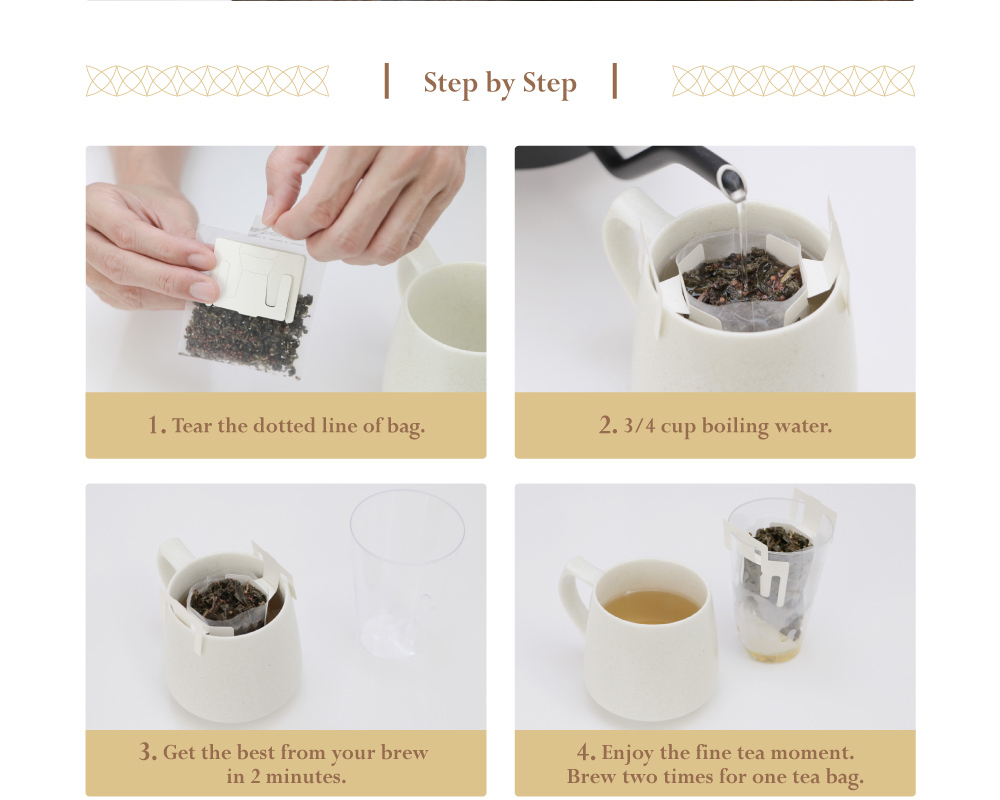 Step by Step

1. Tear the dotted line of bag.

2. 3/4 cup boiling water.

3. Get the best from your brew in 2 minutes.

4. Enjoy the fine tea moment. Brew two times for one tea bag.