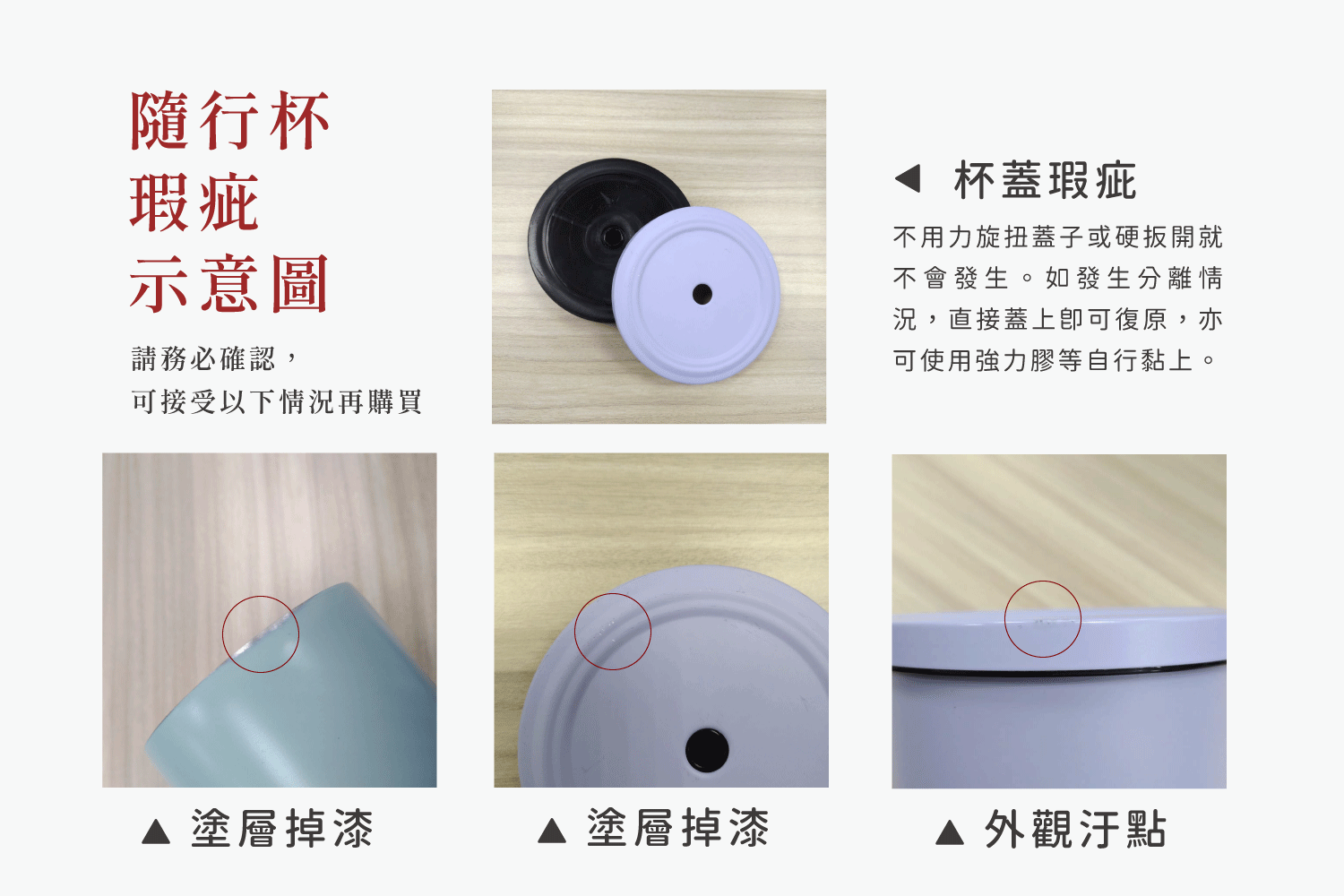 隨行杯
瑕疵
示意圖

請務必確認，
可接受以下情況再購買

◀ 杯蓋瑕疵

不用力旋扭蓋子或硬扳開就不會發生。如發生分離情況，直接蓋上即可復原，亦可使用強力膠等自行黏上。

▲ 塗層掉漆

▲ 塗層掉漆

▲ 外觀汙點