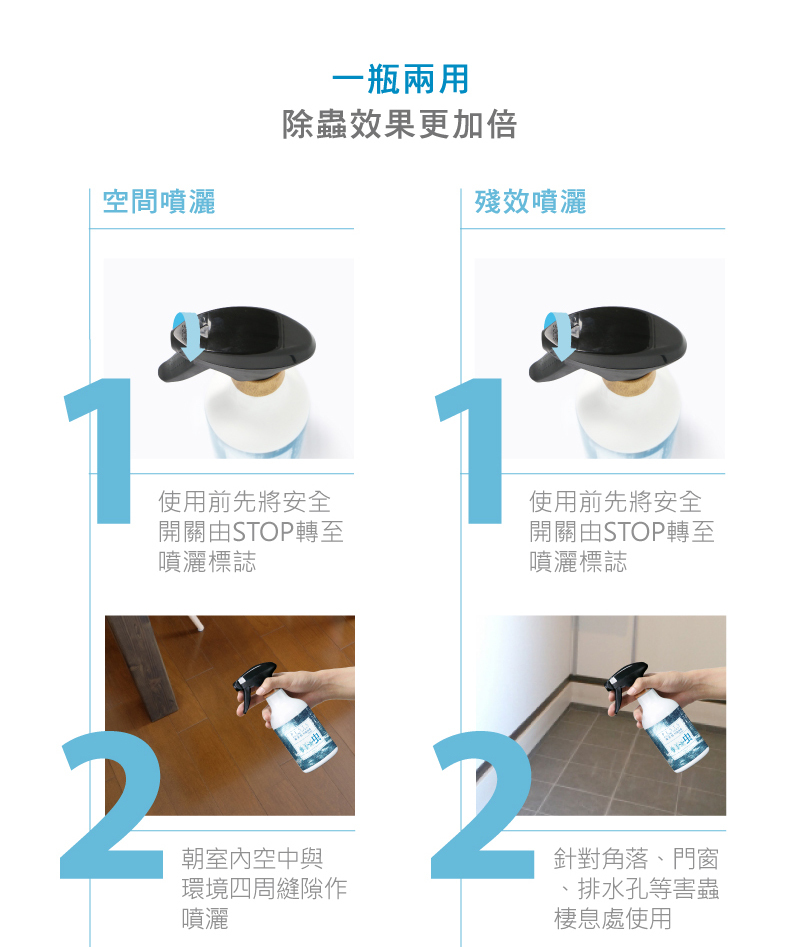 一瓶兩用
除蟲效果更加倍

空間噴灑

1

使用前先將安全開關由STOP轉至噴灑標誌

2

朝室內空中與環境四周縫隙作噴灑

殘效噴灑

1

使用前先將安全開關由STOP轉至噴灑標誌

2

針對角落、門窗、排水孔等害蟲棲息處使用