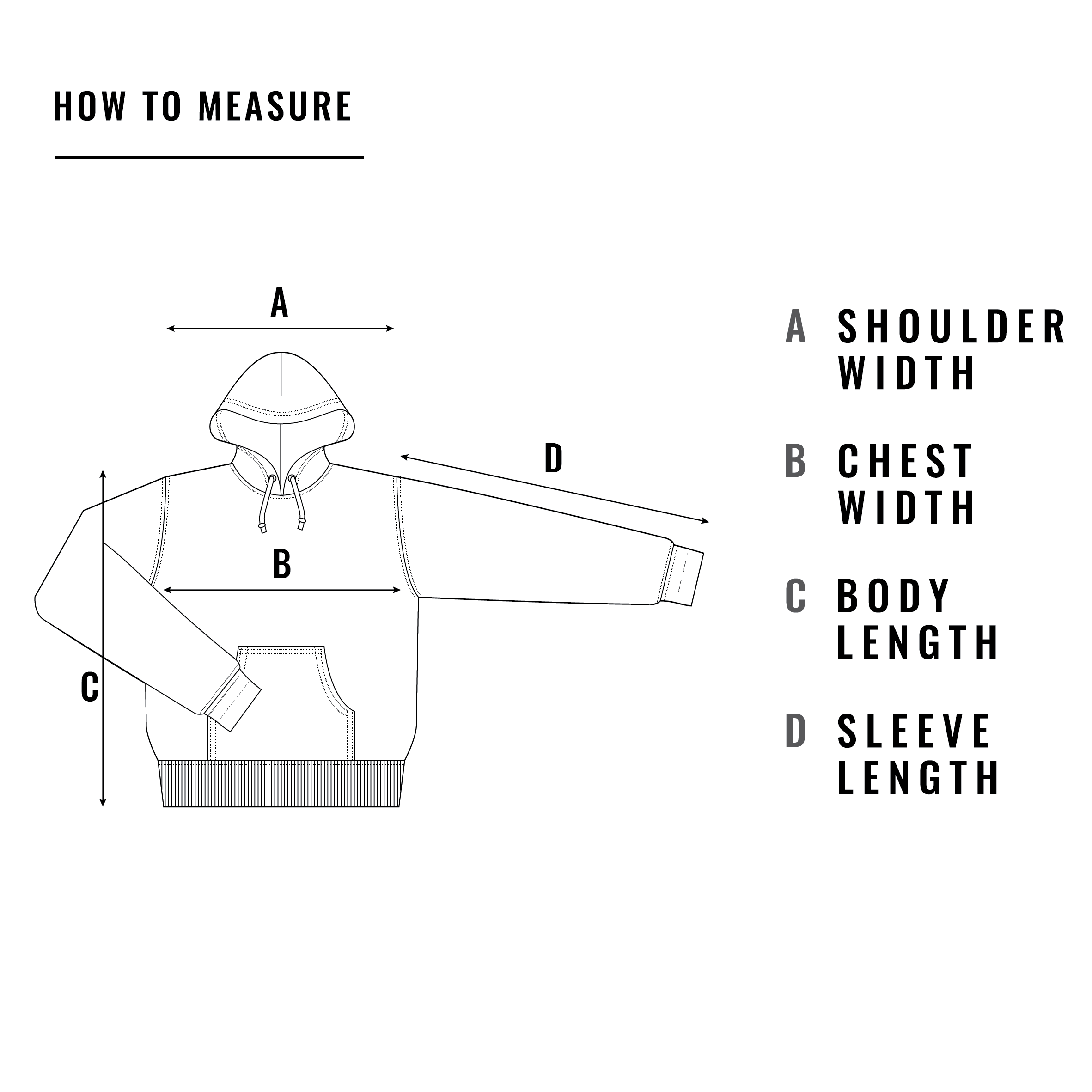 HOW TO MEASURE

A

D

B

C

A SHOULDER WIDTH

B CHEST WIDTH

C BODY LENGTH

D SLEEVE LENGTH