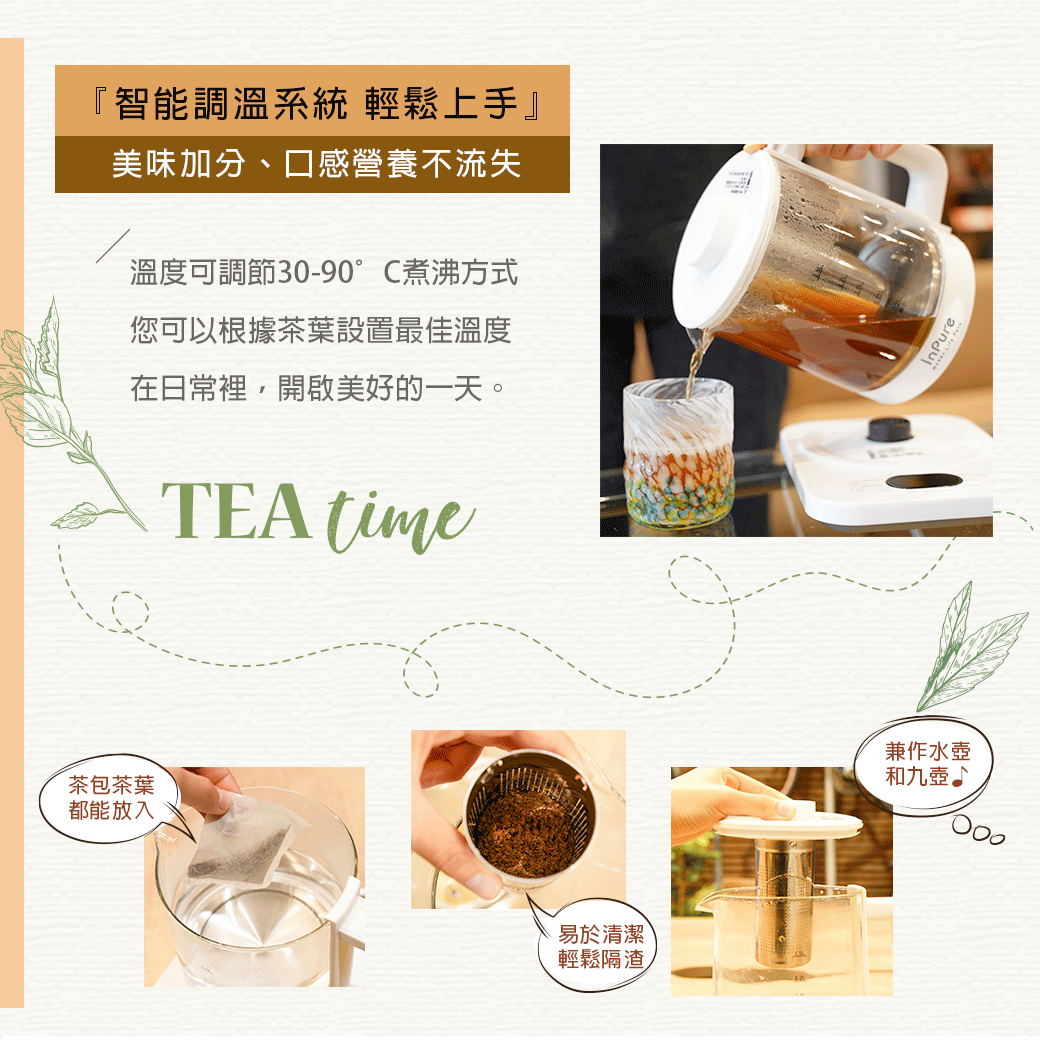 『智能調溫系統 輕鬆上手』
美味加分、口感營養不流失

溫度可調節30-90°C煮沸方式
您可以根據茶葉設置最佳溫度
在日常裡，開啟美好的一天。

TEA time

InPure

茶包茶葉
都能放入

易於清潔
輕鬆隔渣

兼作水壺
和九壺♪