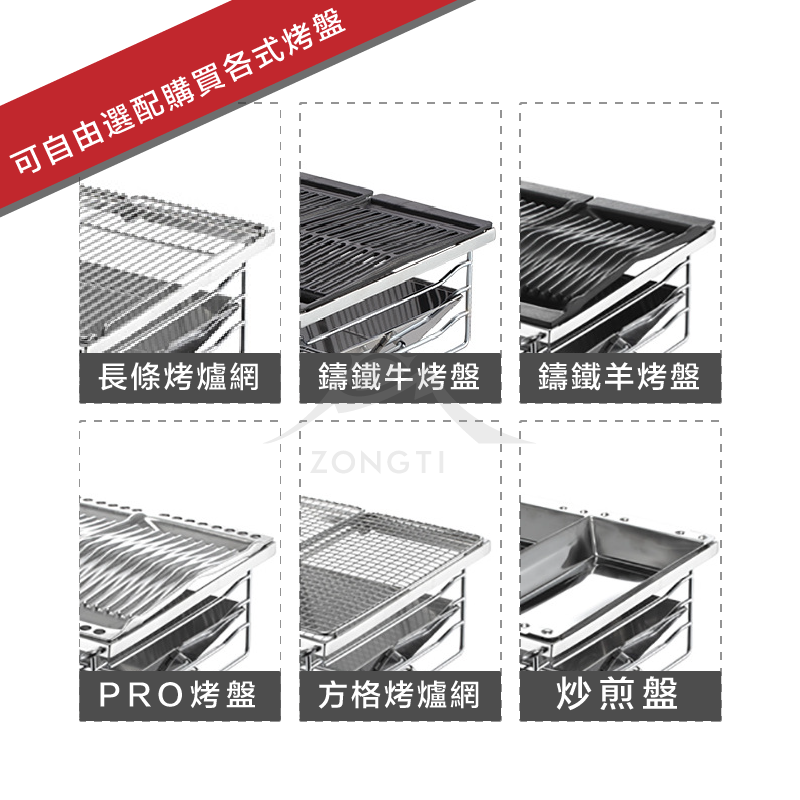 可自由選配購買各式烤盤

長條烤爐網

鑄鐵牛烤盤

鑄鐵羊烤盤

ZONGTI

PRO烤盤

方格烤爐網

炒煎盤