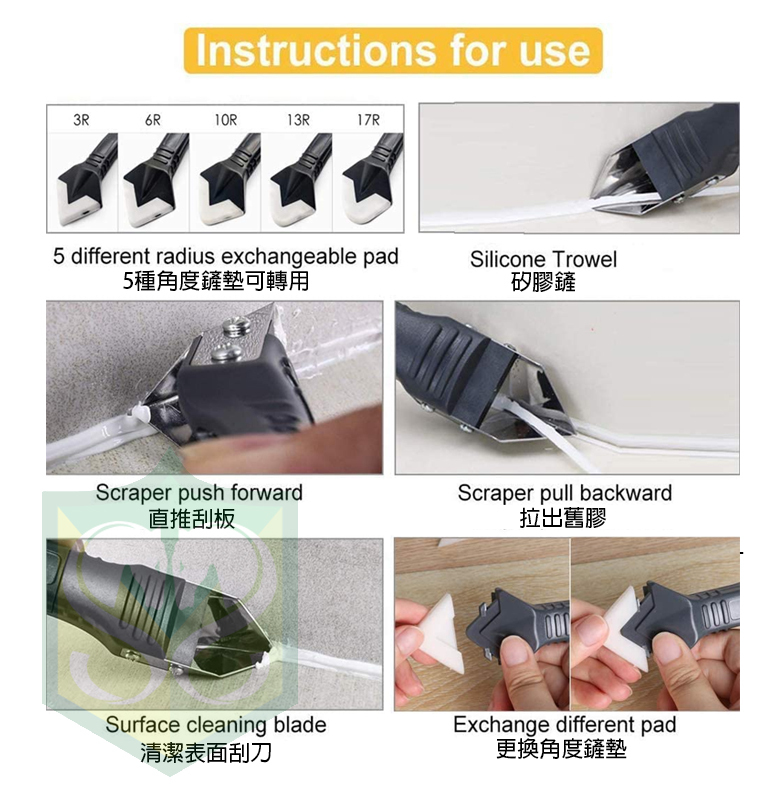 Instructions for use

3R 6R 10R 13R 17R

5 different radius exchangeable pad
5種角度鏟墊可轉用

Silicone Trowel
矽膠鏟

Scraper push forward
直推刮板

Scraper pull backward
拉出舊膠

Surface cleaning blade
清潔表面刮刀

Exchange different pad
更換角度鏟墊