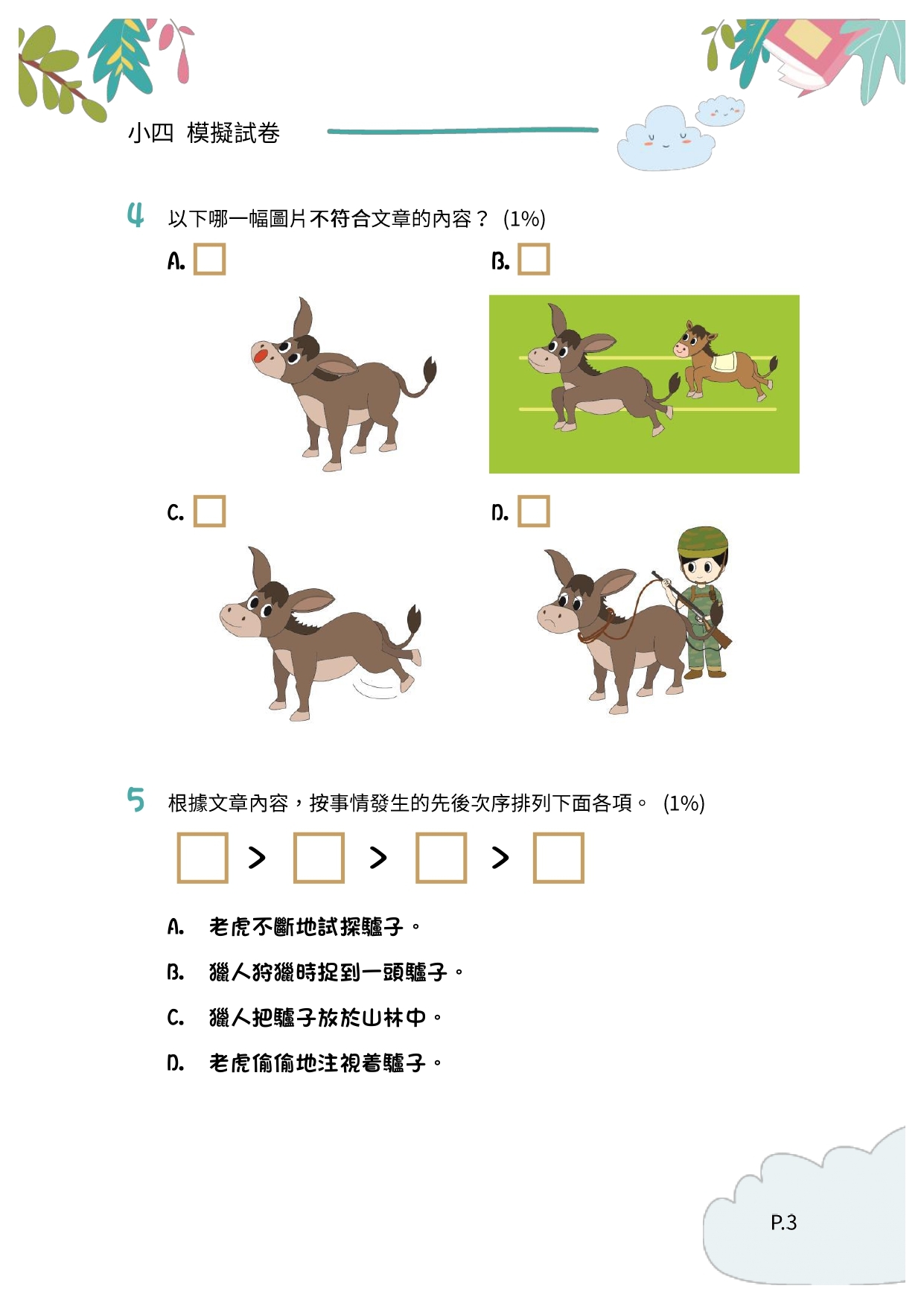 小四 模擬試卷

4 以下哪一幅圖片不符合文章的內容？ (1%)

A. ☐

B. ☐

C. ☐

D. ☐

5 根據文章內容，按事情發生的先後次序排列下面各項。 (1%)

☐ > ☐ > ☐ > ☐

A. 老虎不斷地試探驢子。

B. 獵人狩獵時捉到一頭驢子。

C. 獵人把驢子放於山林中。

D. 老虎偷偷地注視着驢子。

P.3