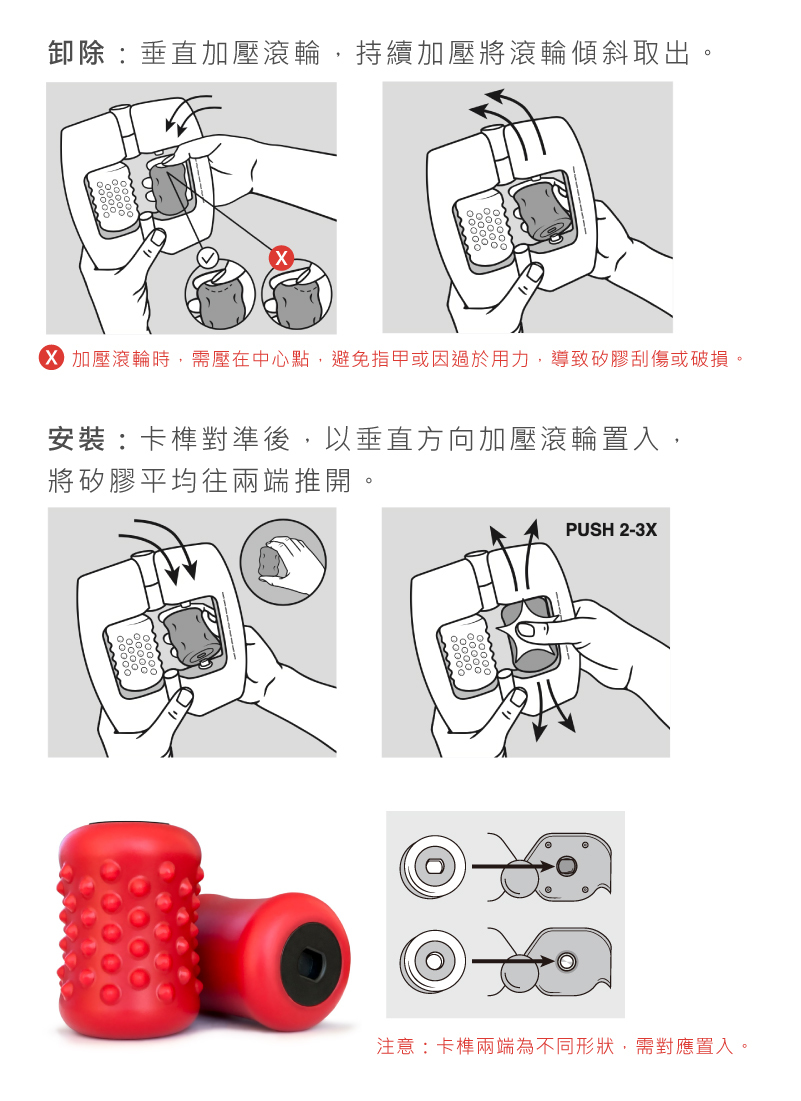 卸除：垂直加壓滾輪，持續加壓將滾輪傾斜取出。

X

X 加壓滾輪時，需壓在中心點，避免指甲或因過於用力，導致矽膠刮傷或破損。

安裝：卡榫對準後，以垂直方向加壓滾輪置入，將矽膠平均往兩端推開。

PUSH 2-3X

注意：卡榫兩端為不同形狀，需對應置入。