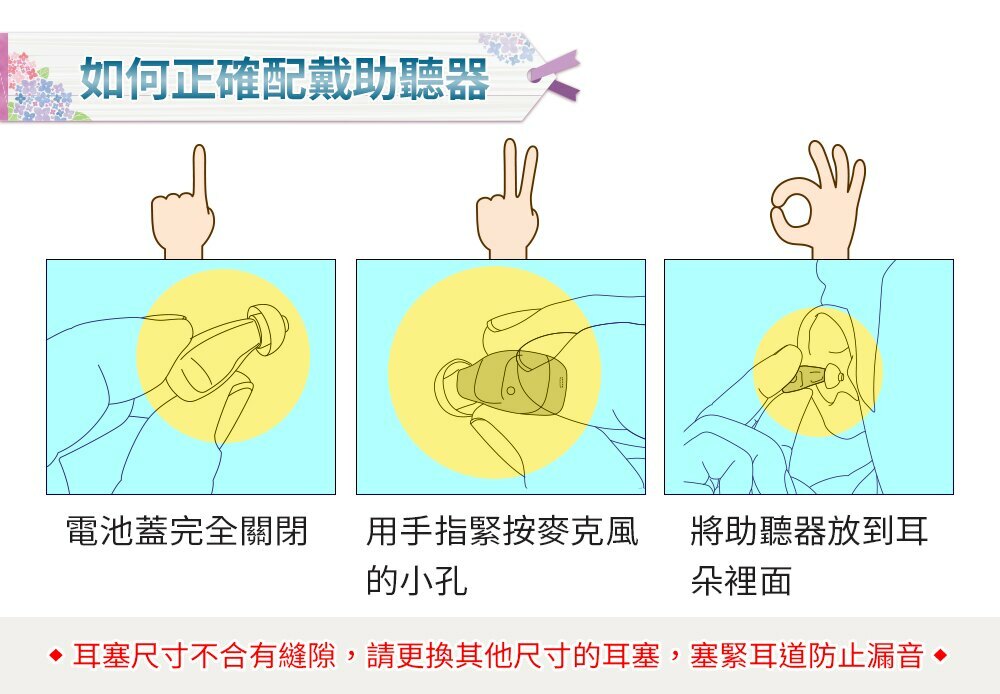 如何正確配戴助聽器

電池蓋完全關閉

用手指緊按麥克風的小孔

將助聽器放到耳朵裡面

◆ 耳塞尺寸不合有縫隙，請更換其他尺寸的耳塞，塞緊耳道防止漏音 ◆