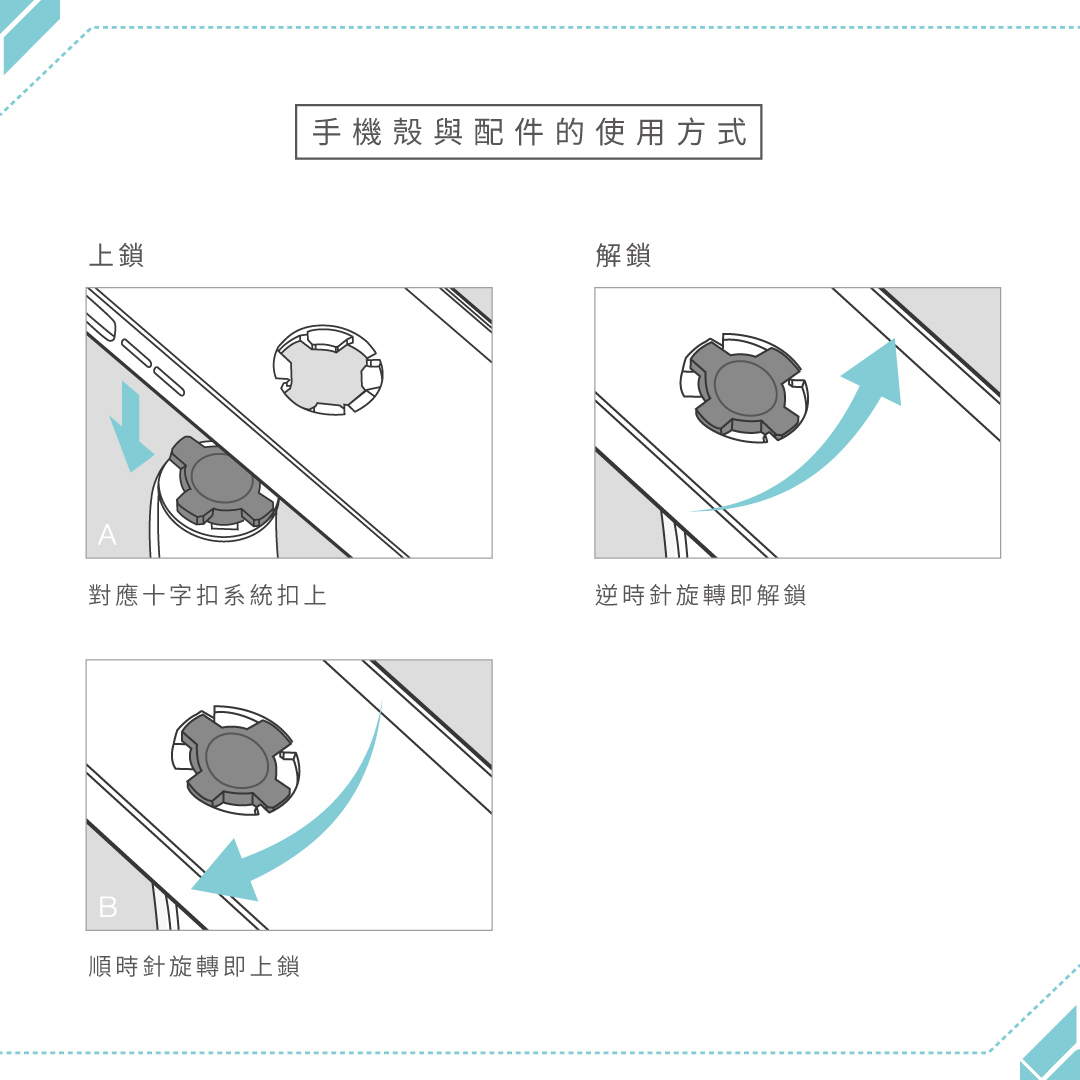 手機殼與配件的使用方式

上鎖

A

對應十字扣系統扣上

B

順時針旋轉即上鎖

解鎖

逆時針旋轉即解鎖