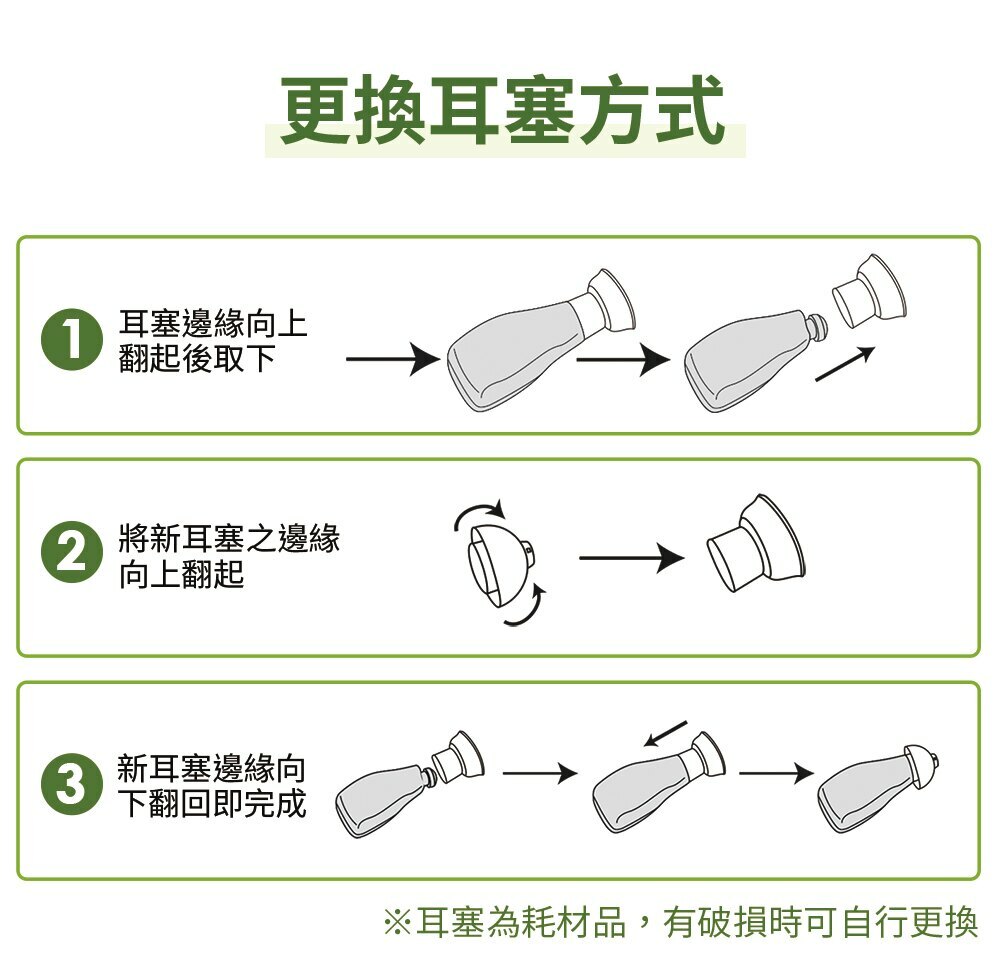 更換耳塞方式

1 耳塞邊緣向上翻起後取下

2 將新耳塞之邊緣向上翻起

3 新耳塞邊緣向下翻回即完成

※耳塞為耗材品，有破損時可自行更換