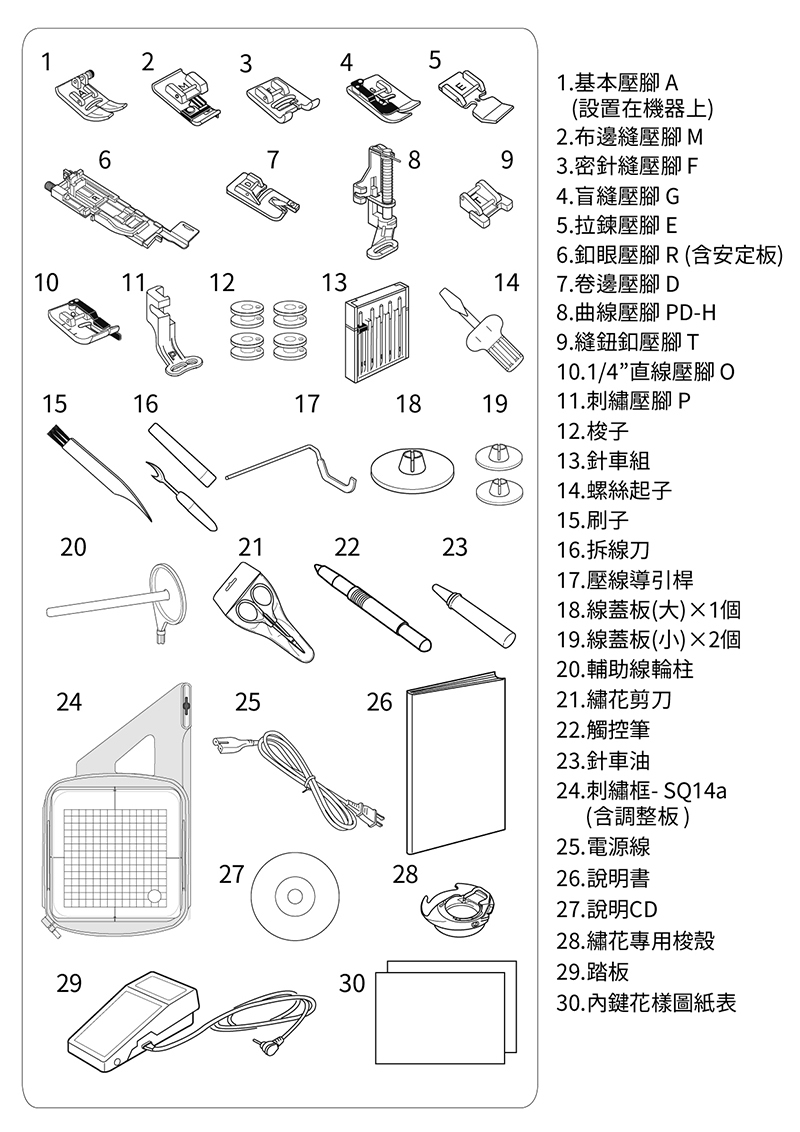 1 2 3 4 5

6 7 8 9

10 11 12 13 14

15 16 17 18 19

20 21 22 23

24 25 26

27 28

29 30

1.基本壓腳 A (設置在機器上)
2.布邊縫壓腳 M
3.密針縫壓腳 F
4.盲縫壓腳 G
5.拉鍊壓腳 E
6.釦眼壓腳 R (含安定板)
7.卷邊壓腳 D
8.曲線壓腳 PD-H
9.縫鈕釦壓腳 T
10.1/4”直線壓腳 O
11.刺繡壓腳 P
12.梭子
13.針車組
14.螺絲起子
15.刷子
16.拆線刀
17.壓線導引桿
18.線蓋板(大)×1個
19.線蓋板(小)×2個
20.輔助線輪柱
21.繡花剪刀
22.觸控筆
23.針車油
24.刺繡框- SQ14a (含調整板)
25.電源線
26.說明書
27.說明CD
28.繡花專用梭殼
29.踏板
30.內鍵花樣圖紙表