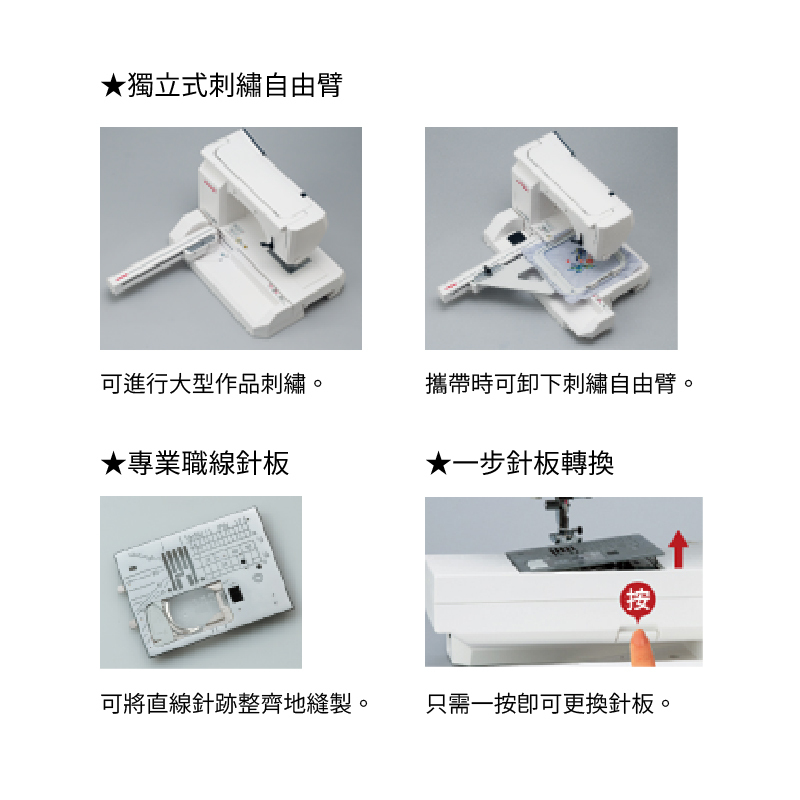 ★獨立式刺繡自由臂

可進行大型作品刺繡。

攜帶時可卸下刺繡自由臂。

★專業職線針板

可將直線針跡整齊地縫製。

★一步針板轉換

按

只需一按即可更換針板。