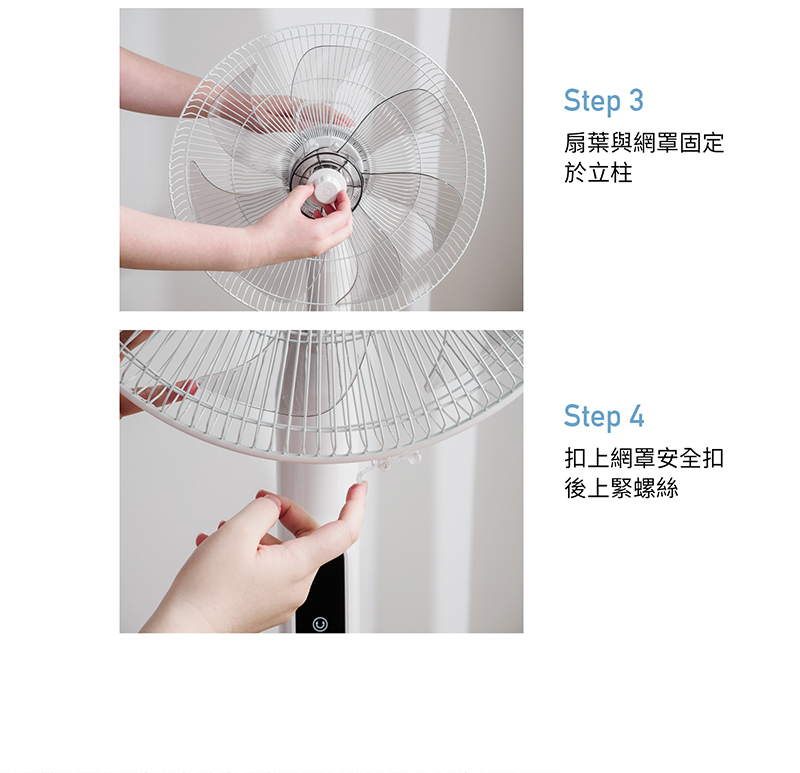 Step 3

扇葉與網罩固定於立柱

Step 4

扣上網罩安全扣後上緊螺絲