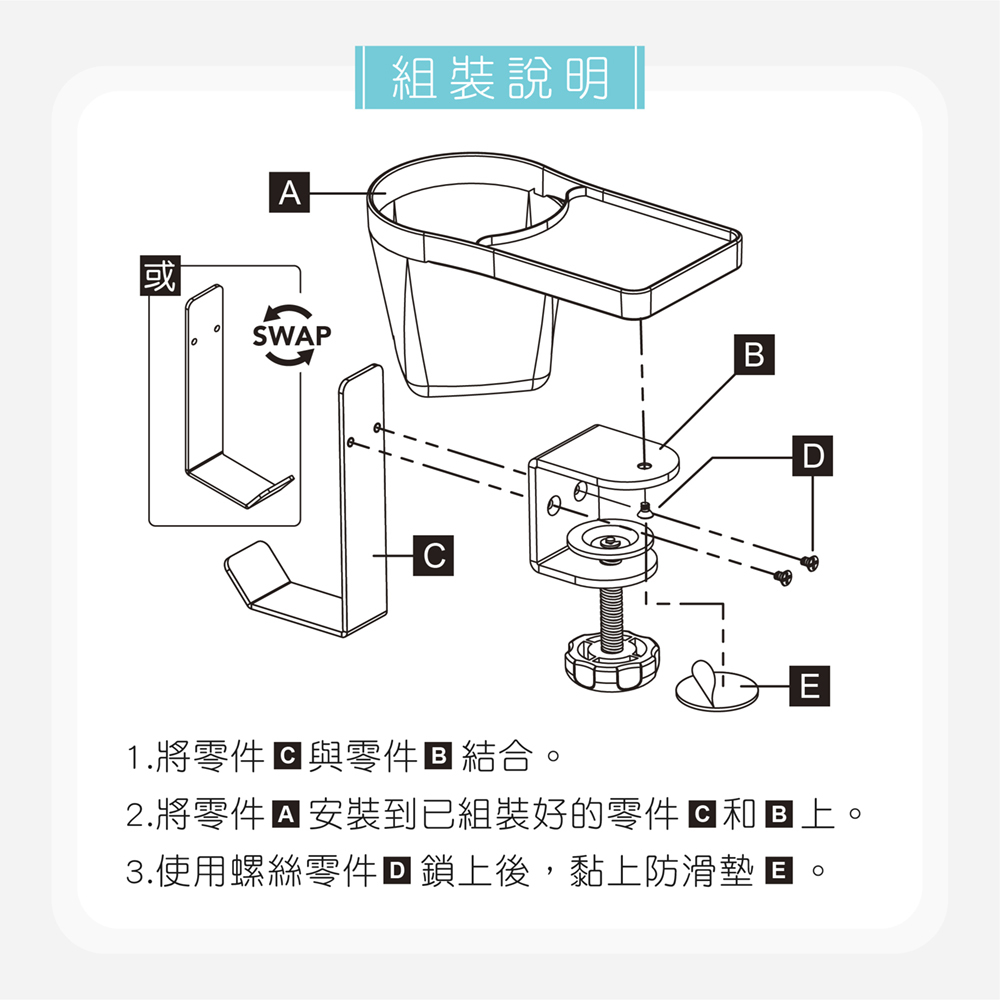 組裝說明

A

或

SWAP

B

D

C

E

1.將零件 C 與零件 B 結合。

2.將零件 A 安裝到已組裝好的零件 C 和 B 上。

3.使用螺絲零件 D 鎖上後，黏上防滑墊 E 。