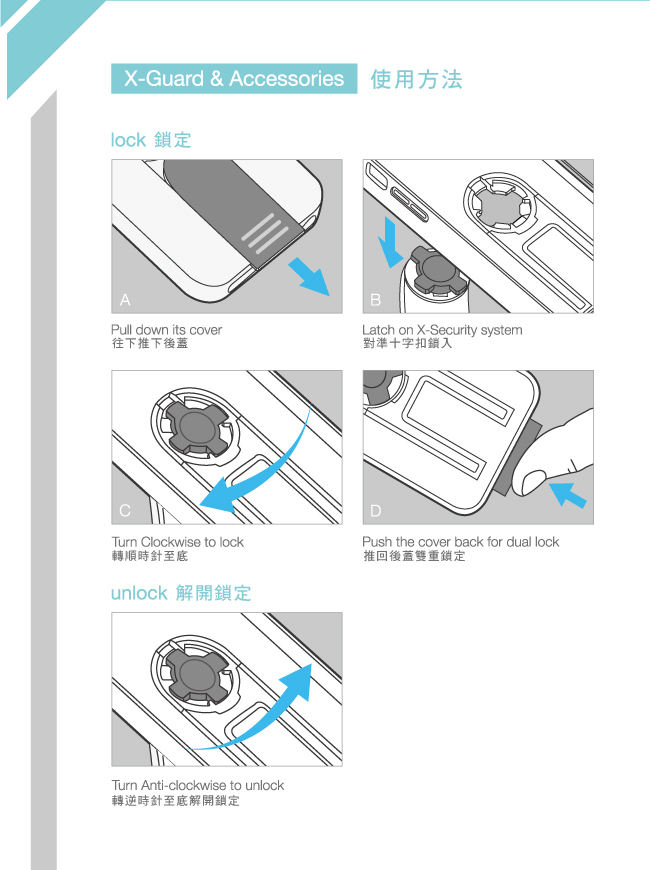 X-Guard & Accessories 使用方法

lock 鎖定

A

Pull down its cover
往下推下後蓋

B

Latch on X-Security system
對準十字扣鎖入

C

Turn Clockwise to lock
轉順時針至底

D

Push the cover back for dual lock
推回後蓋雙重鎖定

unlock 解開鎖定

Turn Anti-clockwise to unlock
轉逆時針至底解開鎖定