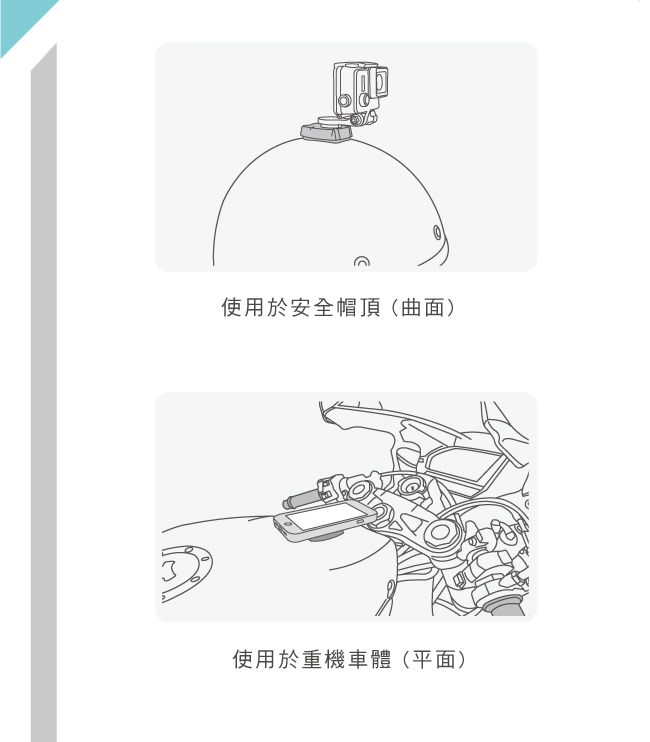 使用於安全帽頂（曲面）

使用於重機車體（平面）