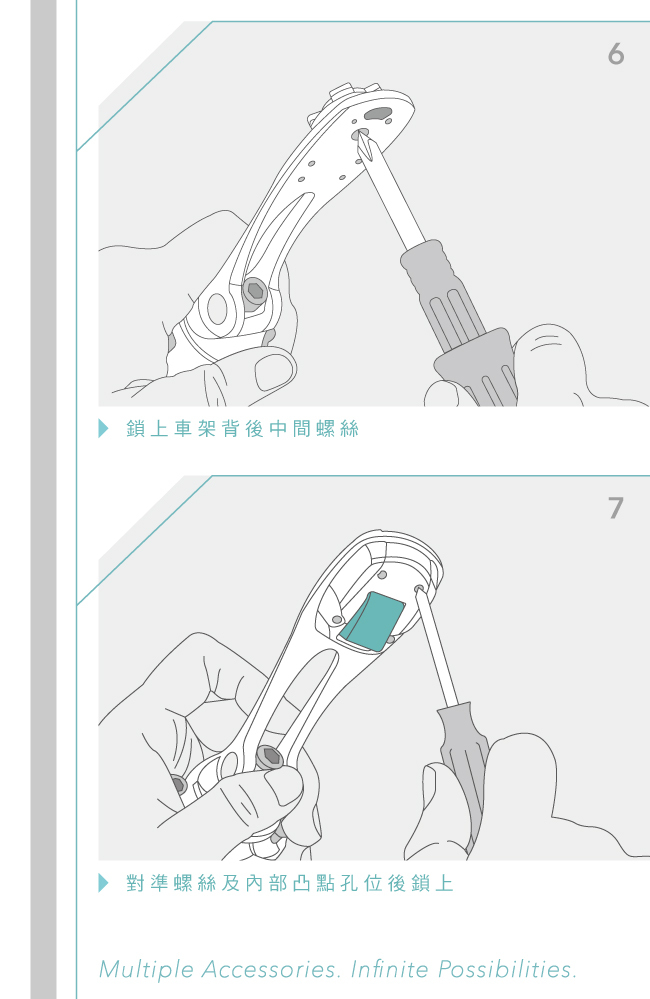 6

鎖上車架背後中間螺絲

7

對準螺絲及內部凸點孔位後鎖上

Multiple Accessories. Infinite Possibilities.