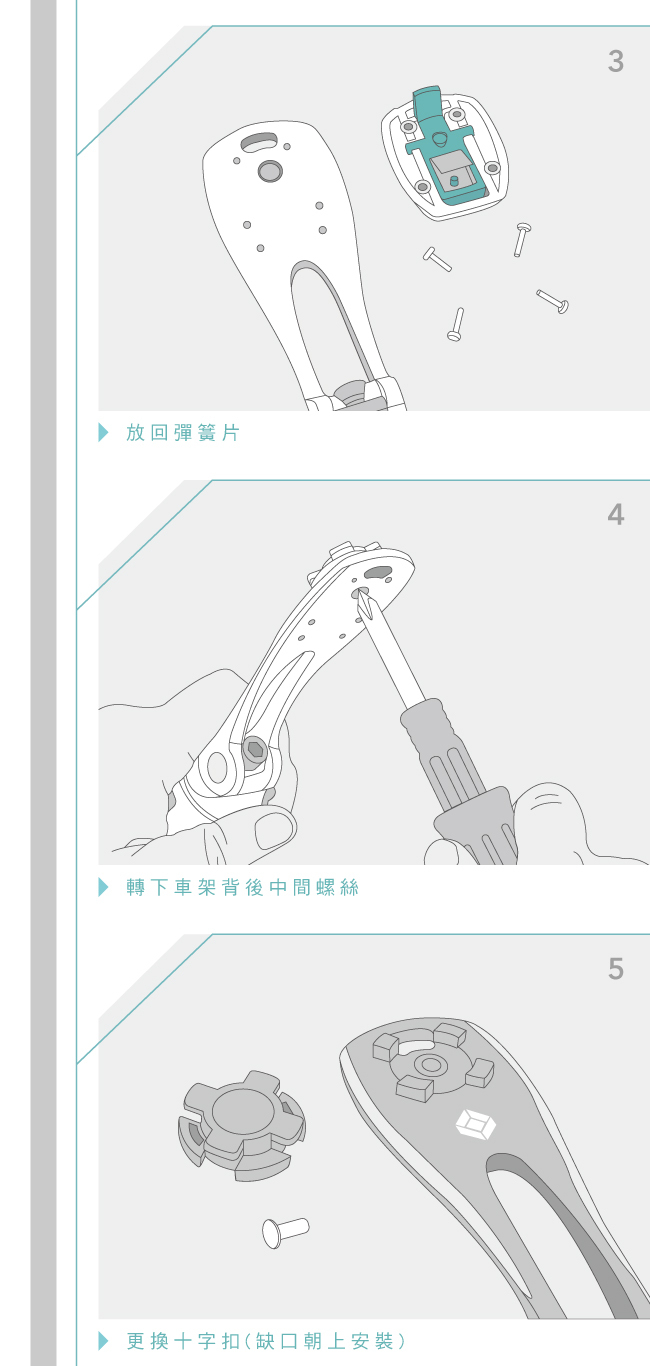 3

放回彈簧片

4

轉下車架背後中間螺絲

5

更換十字扣(缺口朝上安裝)