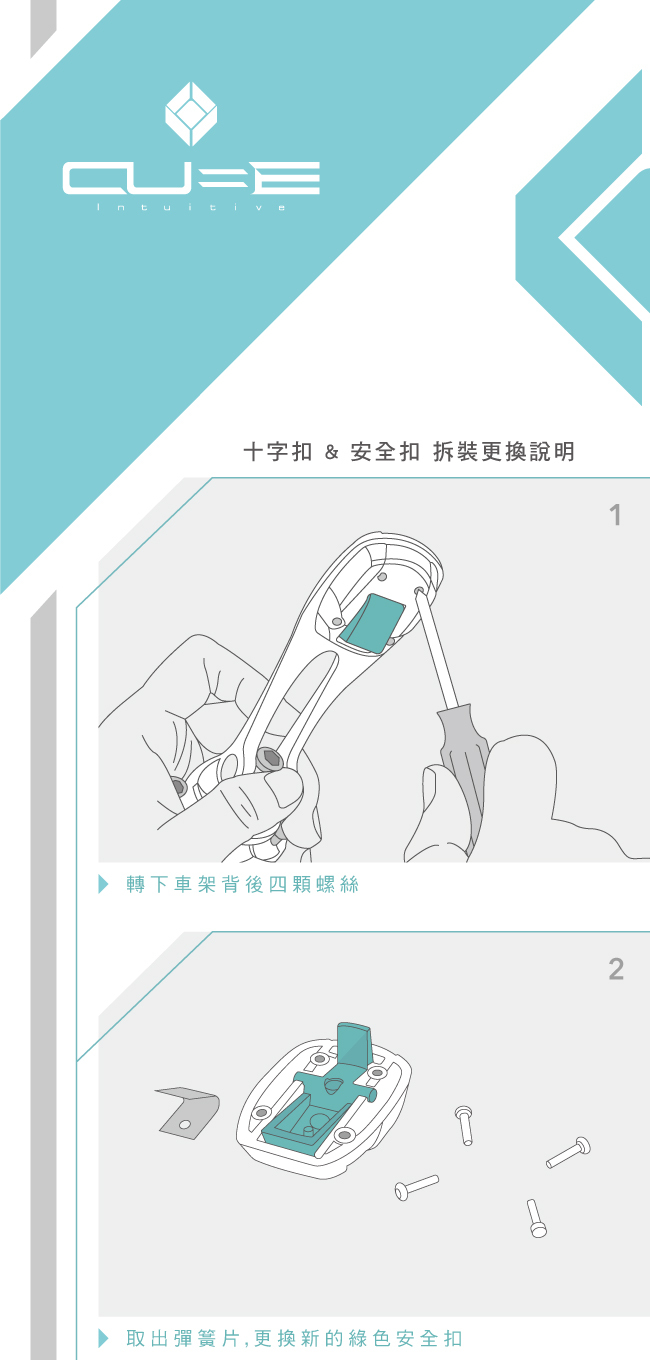 CUBE
Intuitive

十字扣 & 安全扣 拆裝更換說明

1

轉下車架背後四顆螺絲

2

取出彈簧片,更換新的綠色安全扣