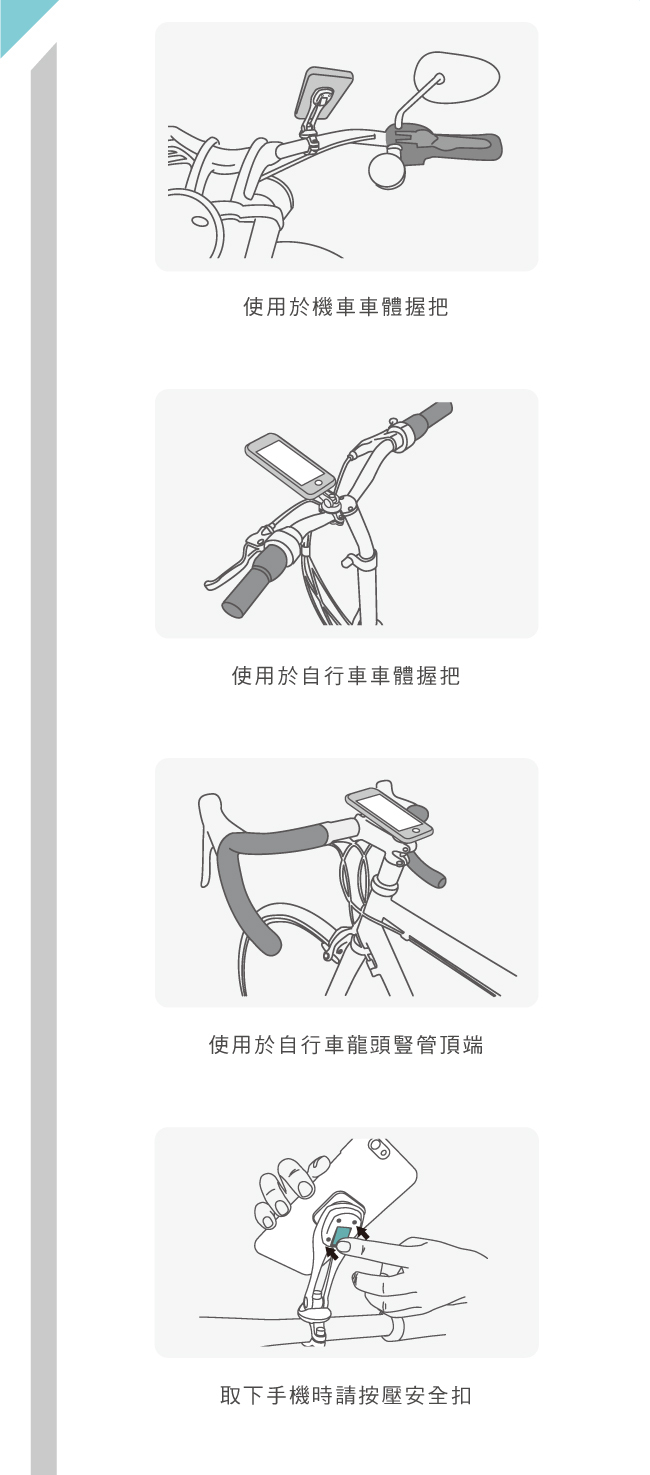 使用於機車車體握把

使用於自行車車體握把

使用於自行車龍頭豎管頂端

取下手機時請按壓安全扣