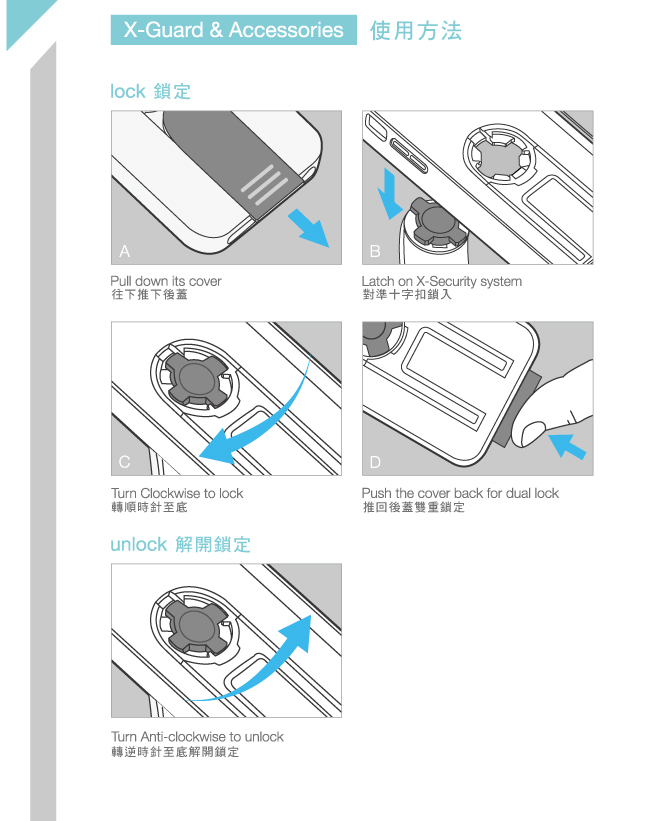 X-Guard & Accessories 使用方法

lock 鎖定

A

Pull down its cover
往下推下後蓋

B

Latch on X-Security system
對準十字扣鎖入

C

Turn Clockwise to lock
轉順時針至底

D

Push the cover back for dual lock
推回後蓋雙重鎖定

unlock 解開鎖定

Turn Anti-clockwise to unlock
轉逆時針至底解開鎖定