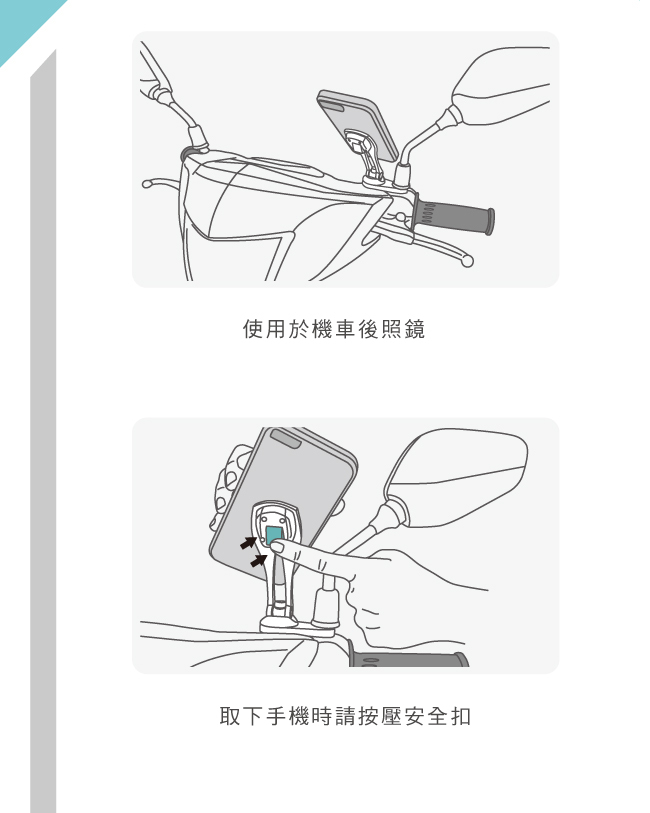 使用於機車後照鏡

取下手機時請按壓安全扣